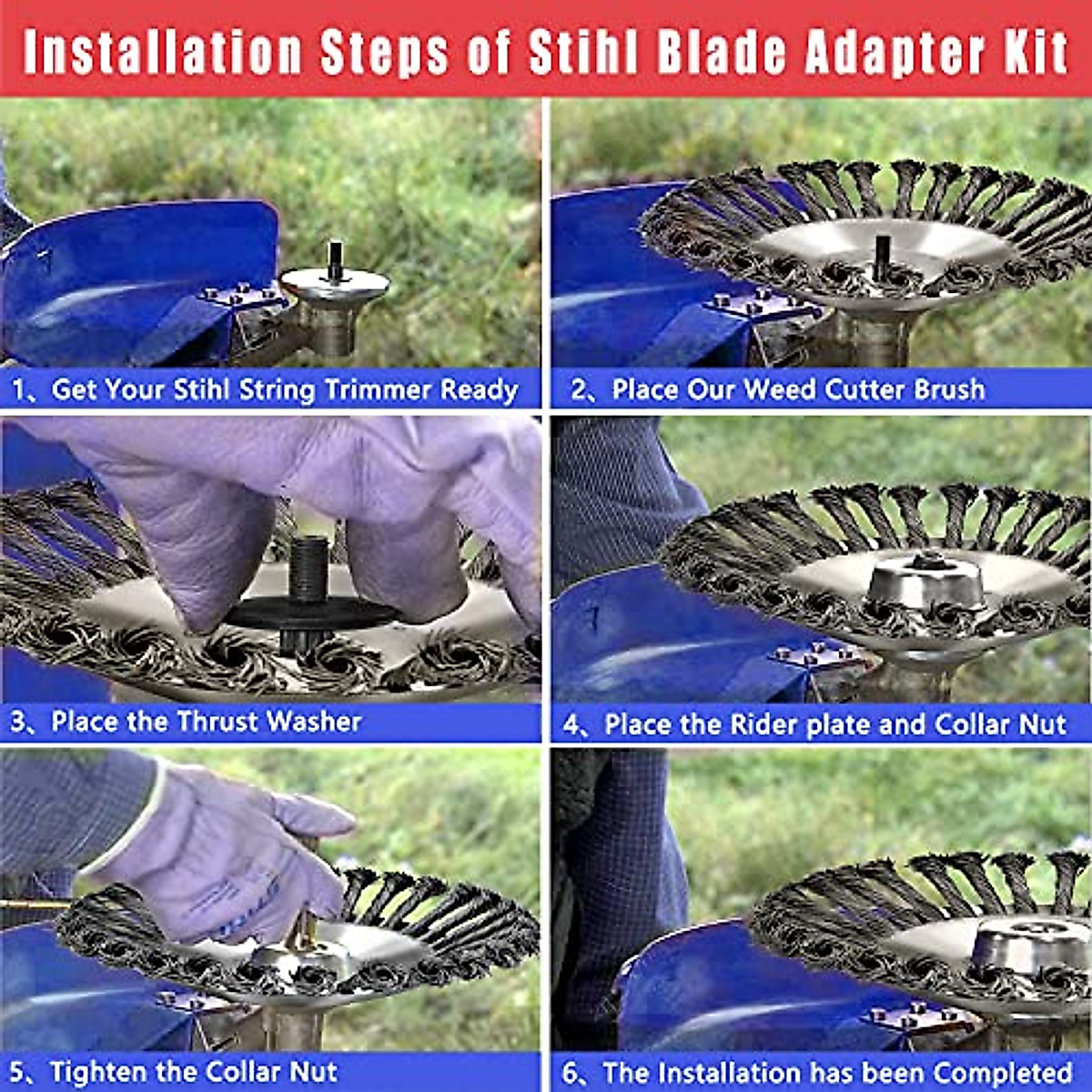 Installation Steps of Stihl Blade Adapter Kit

1、Get Your Stihl String Trimmer Ready

2、Place Our Weed Cutter Brush

3、Place the Thrust Washer

4、Place the Rider plate and Collar Nut

5、Tighten the Collar Nut

6、The Installation has been Completed