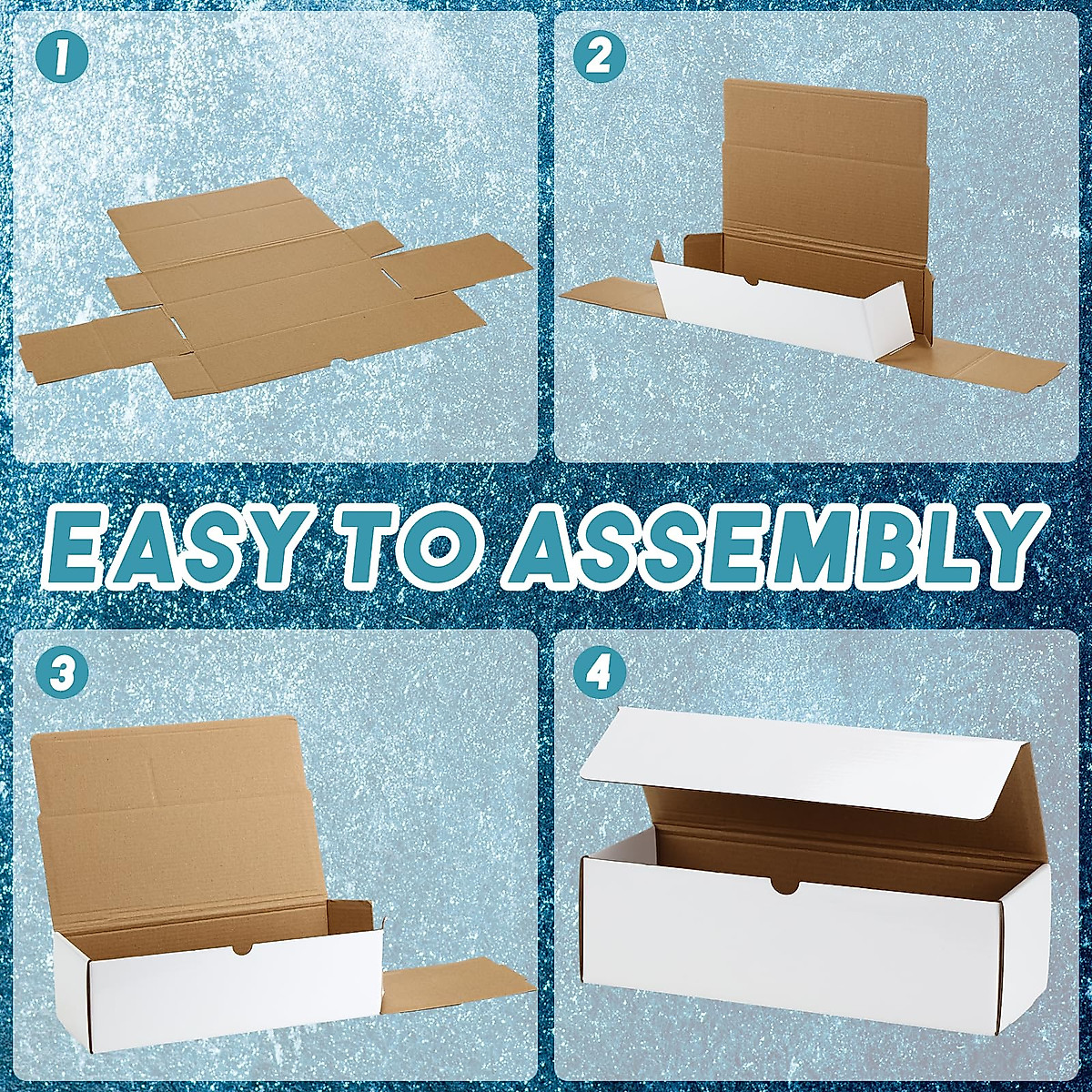 1

2

EASY TO ASSEMBLY

3

4