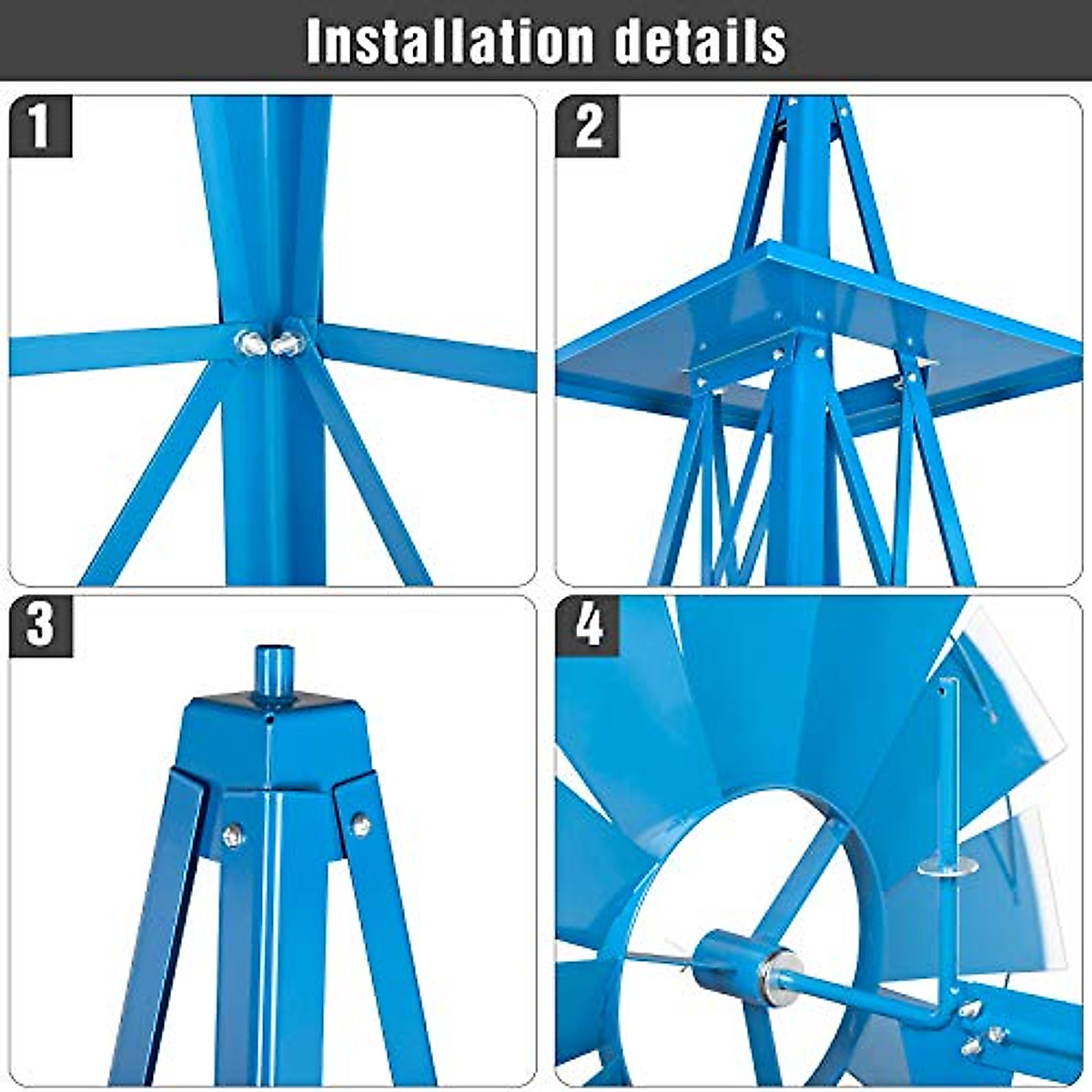 Installation details

1

2

3

4