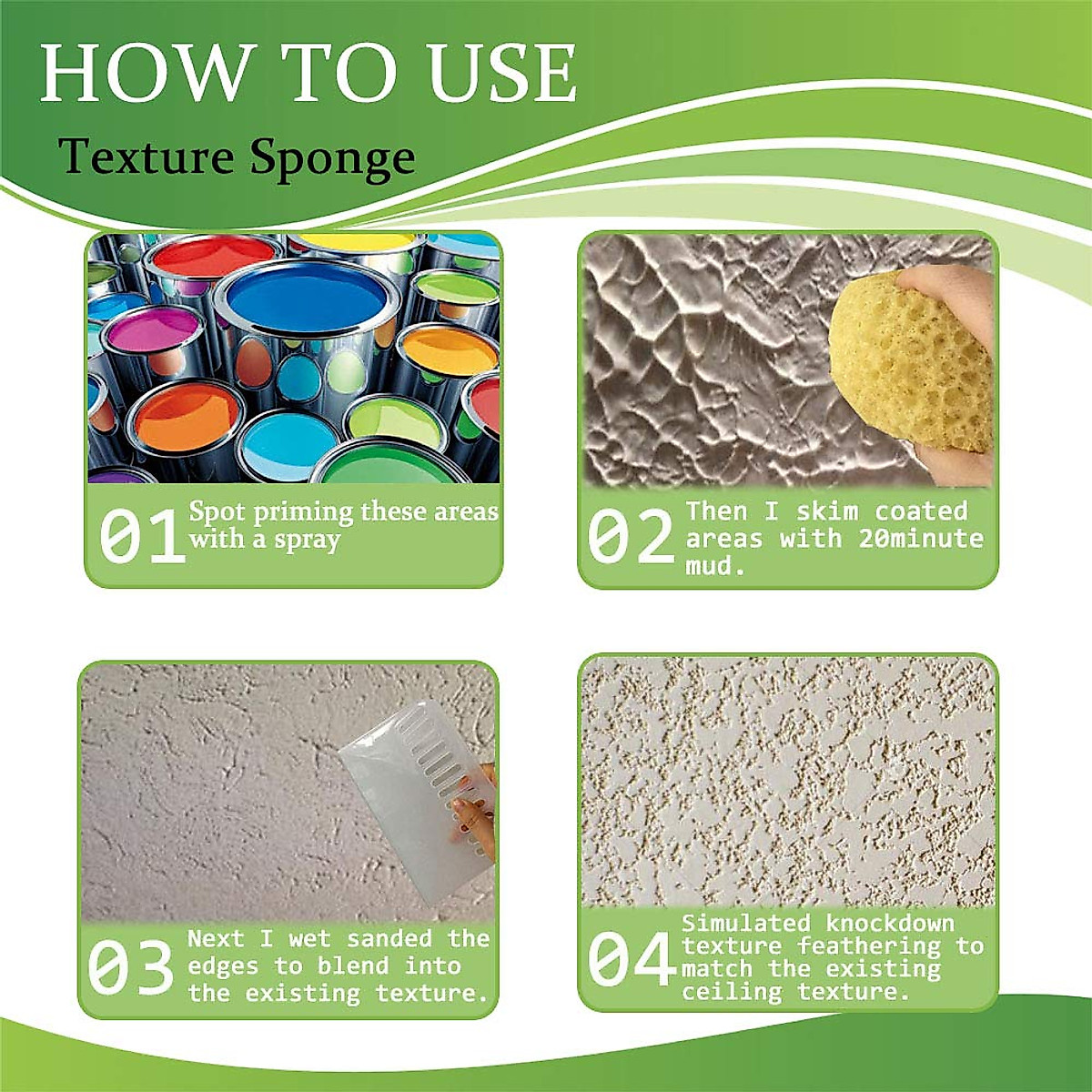 HOW TO USE
Texture Sponge

01 Spot priming these areas with a spray

02 Then I skim coated areas with 20minute mud.

03 Next I wet sanded the edges to blend into the existing texture.

04 Simulated knockdown texture feathering to match the existing ceiling texture.