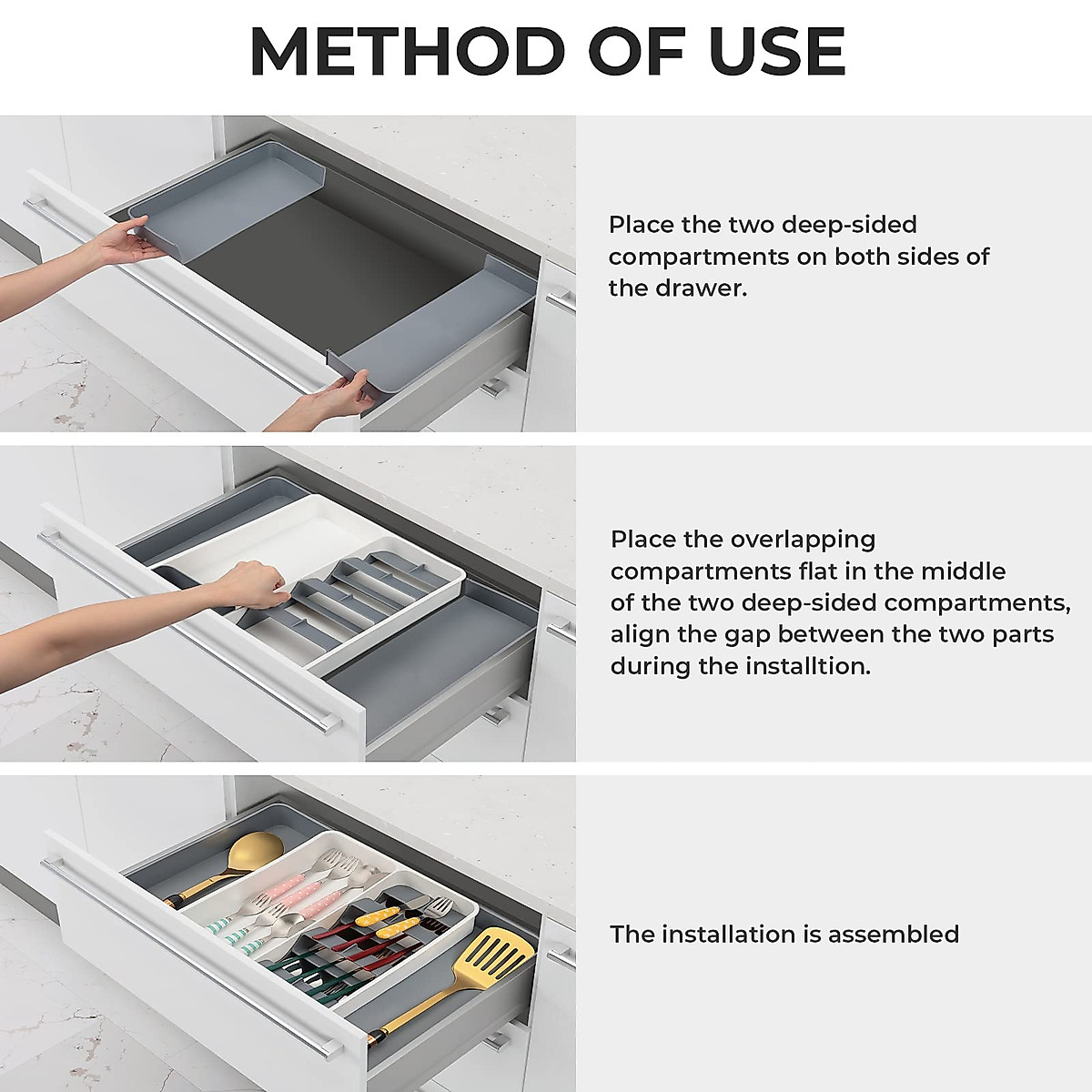 METHOD OF USE

Place the two deep-sided compartments on both sides of the drawer.

Place the overlapping compartments flat in the middle of the two deep-sided compartments, align the gap between the two parts during the installtion.

The installation is assembled