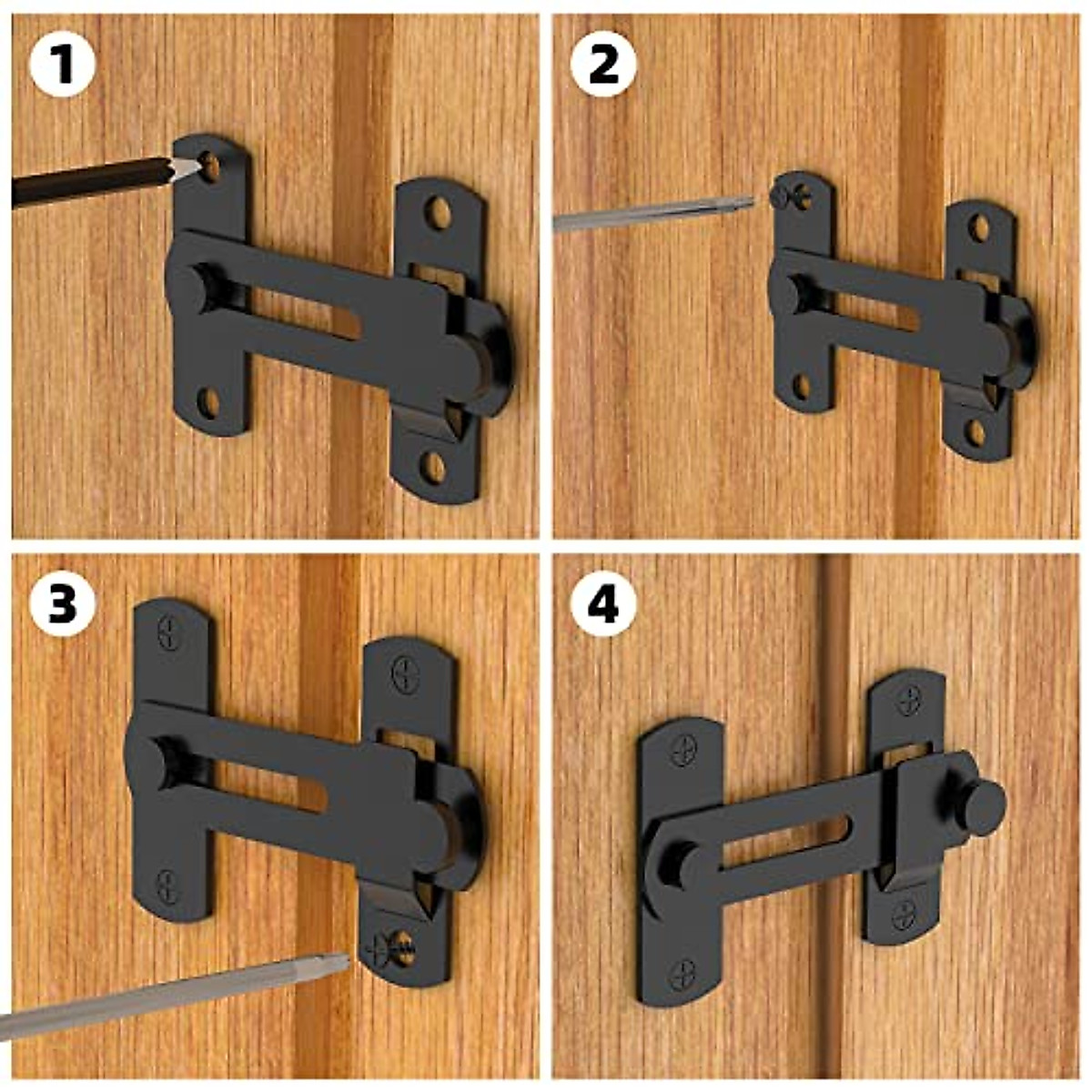 1

2

3

4