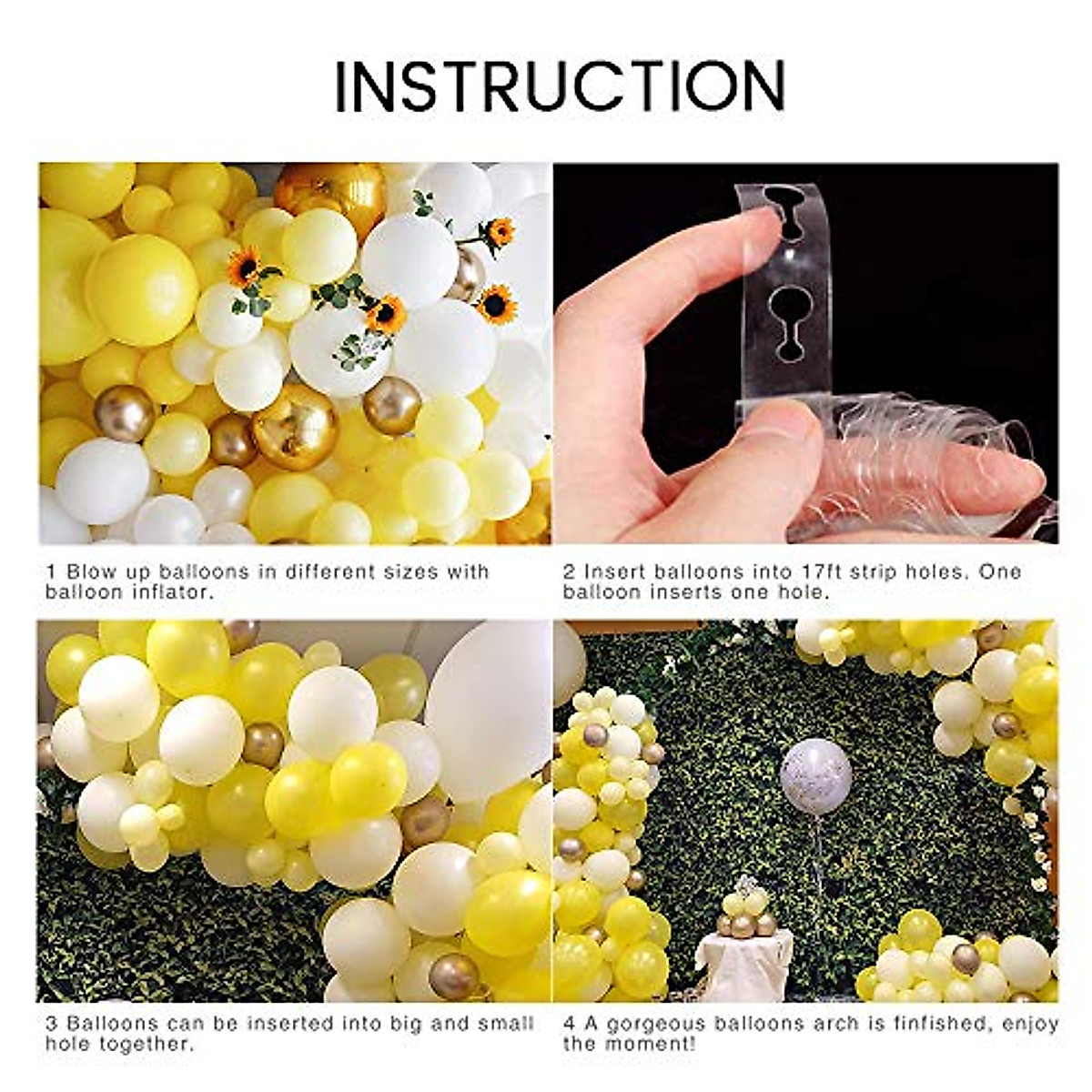 INSTRUCTION

1 Blow up balloons in different sizes with balloon inflator.

2 Insert balloons into 17ft strip holes. One balloon inserts one hole.

3 Balloons can be inserted into big and small hole together.

4 A gorgeous balloons arch is finfished, enjoy the moment!