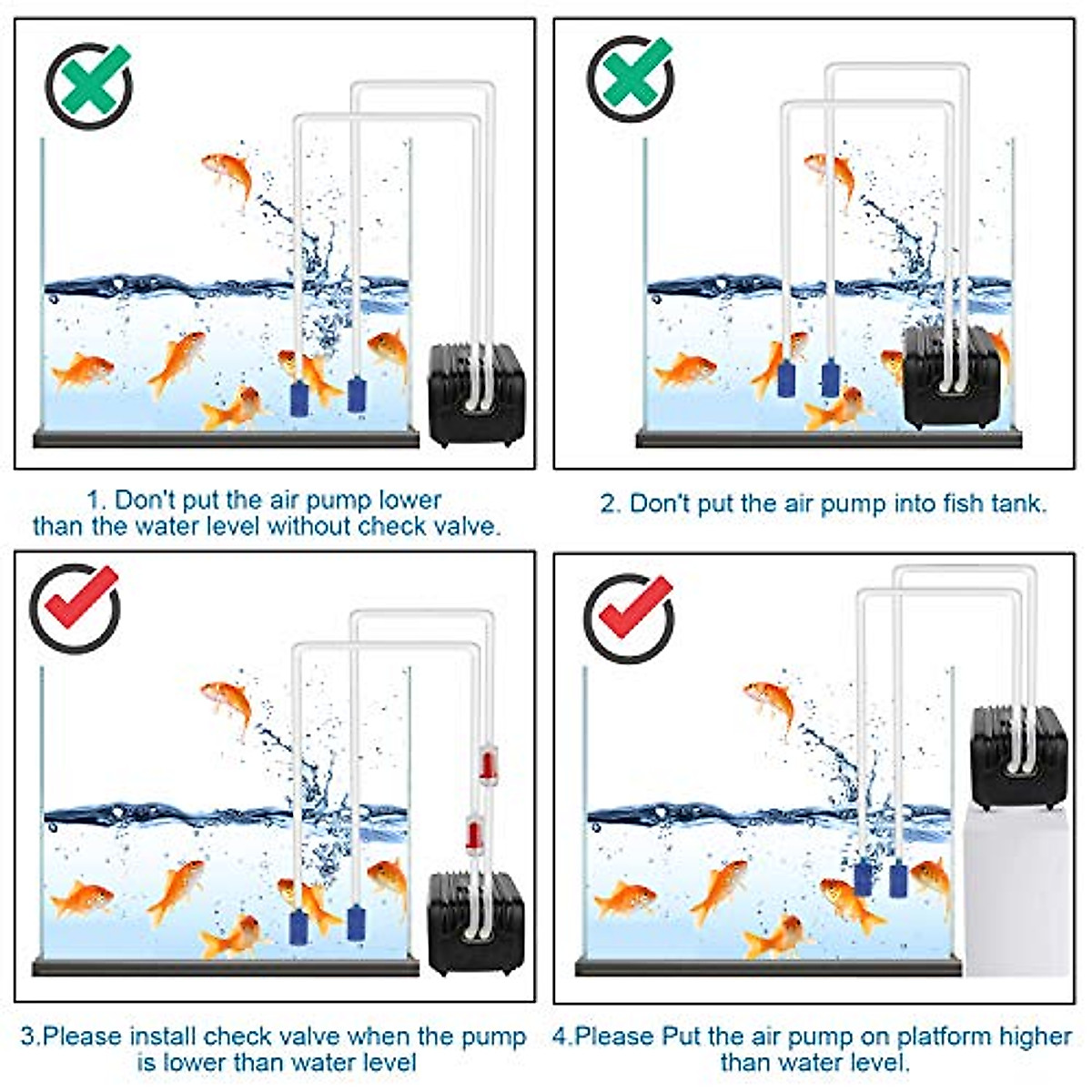 1. Don't put the air pump lower than the water level without check valve.

2. Don't put the air pump into fish tank.

3.Please install check valve when the pump is lower than water level

4.Please Put the air pump on platform higher than water level.