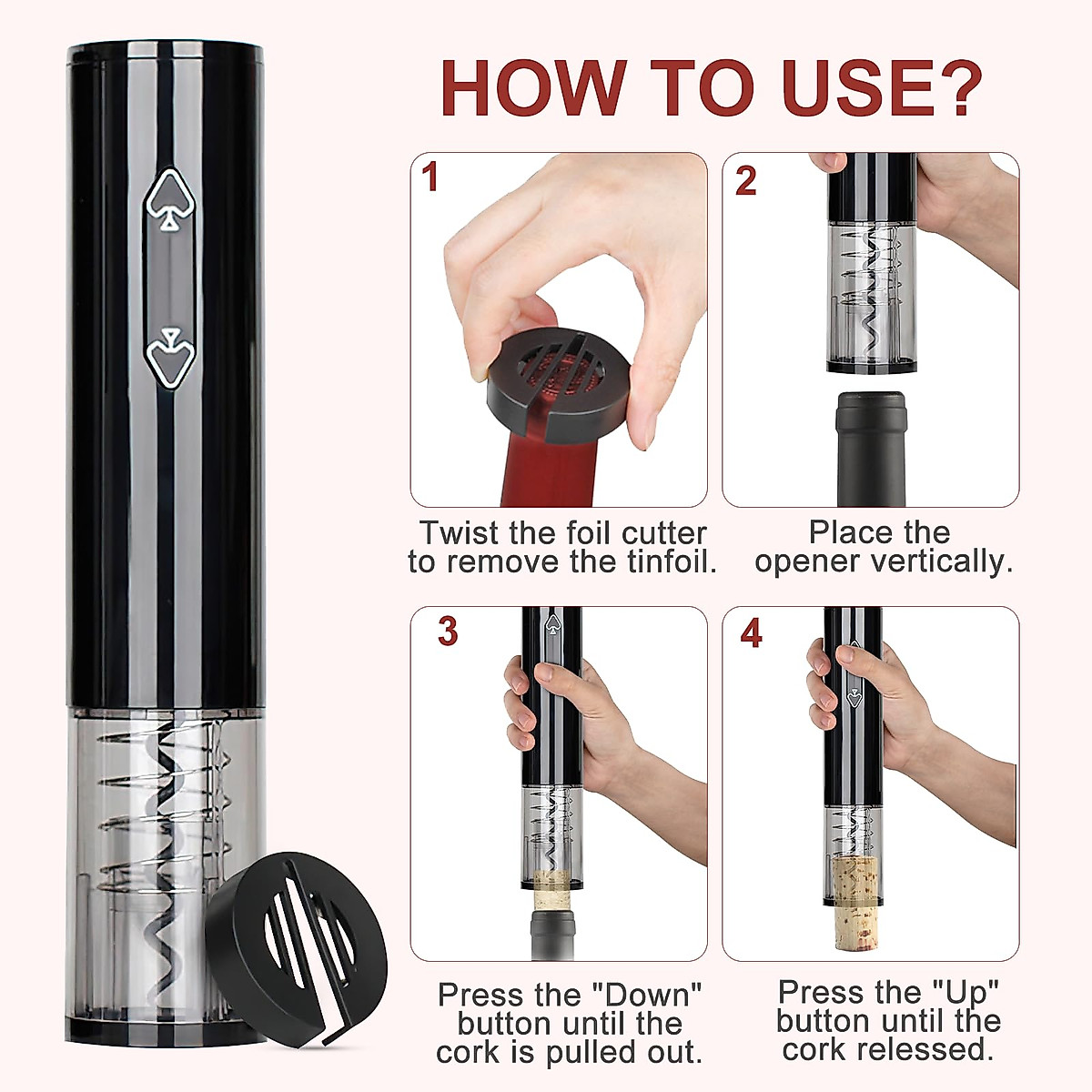 HOW TO USE?

1

Twist the foil cutter to remove the tinfoil.

2

Place the opener vertically.

3

Press the "Down" button until the cork is pulled out.

4

Press the "Up" button until the cork relessed.