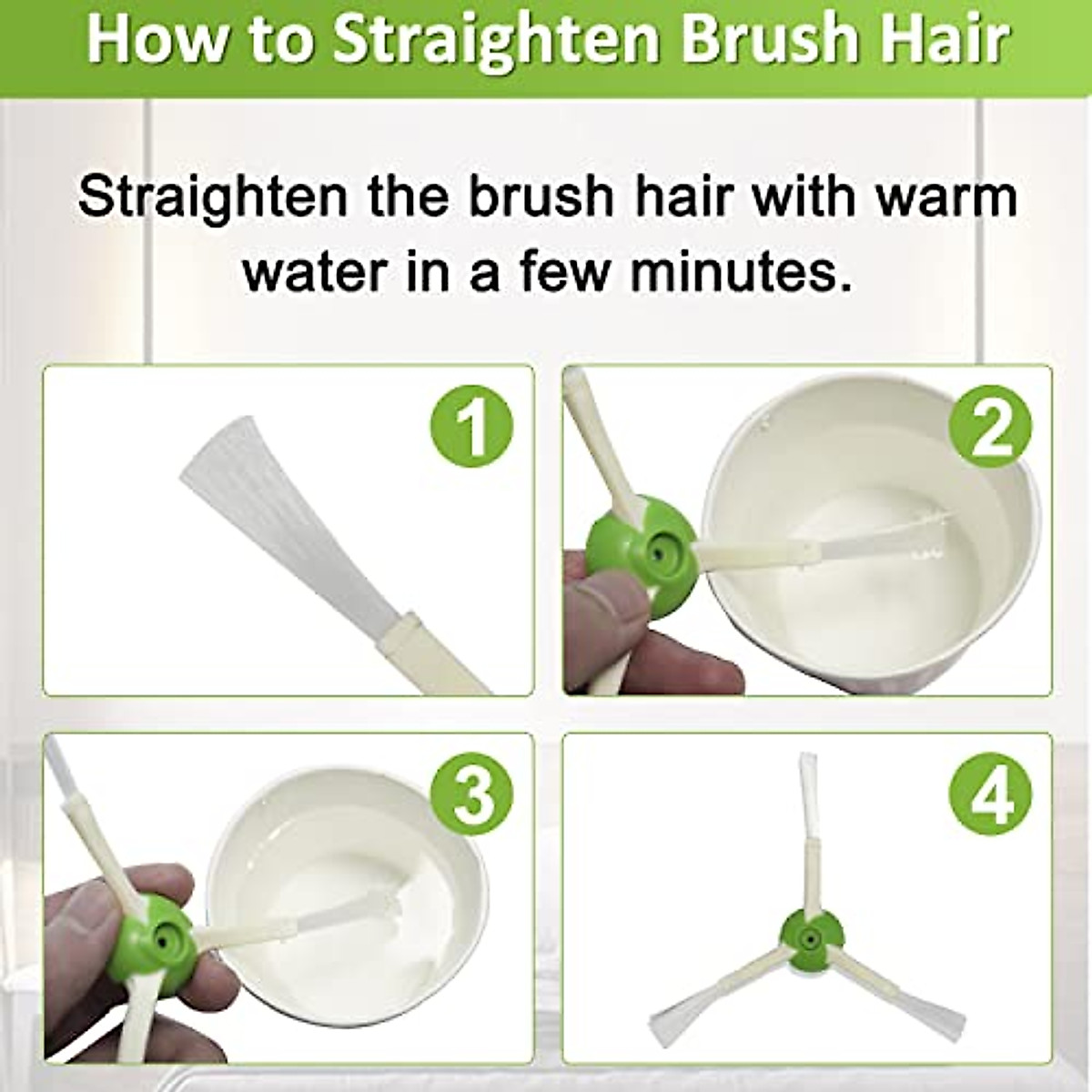 How to Straighten Brush Hair

Straighten the brush hair with warm water in a few minutes.

1

2

3

4