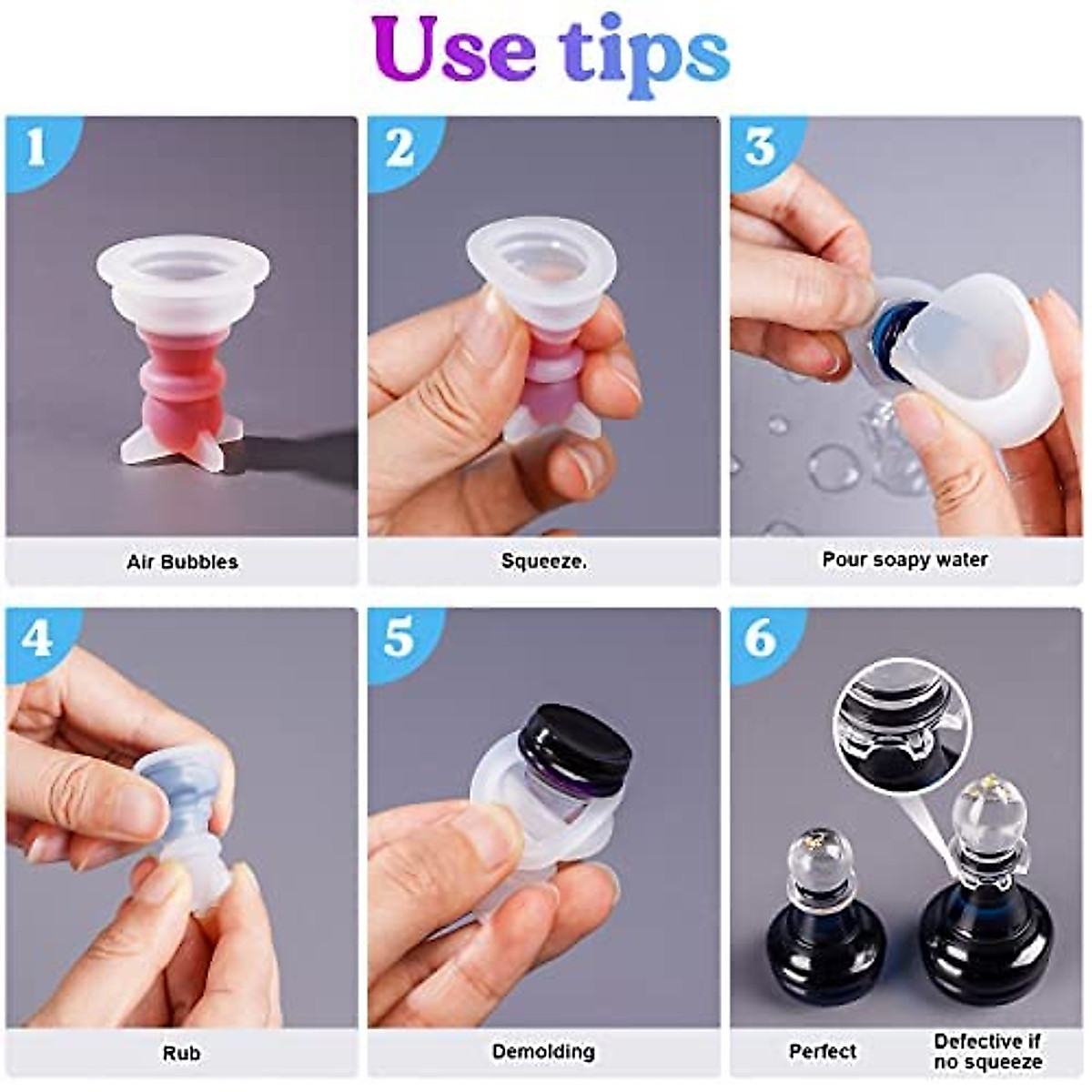 Use tips

1

Air Bubbles

2

Squeeze.

3

Pour soapy water

4

Rub

5

Demolding

6

Perfect

Defective if no squeeze