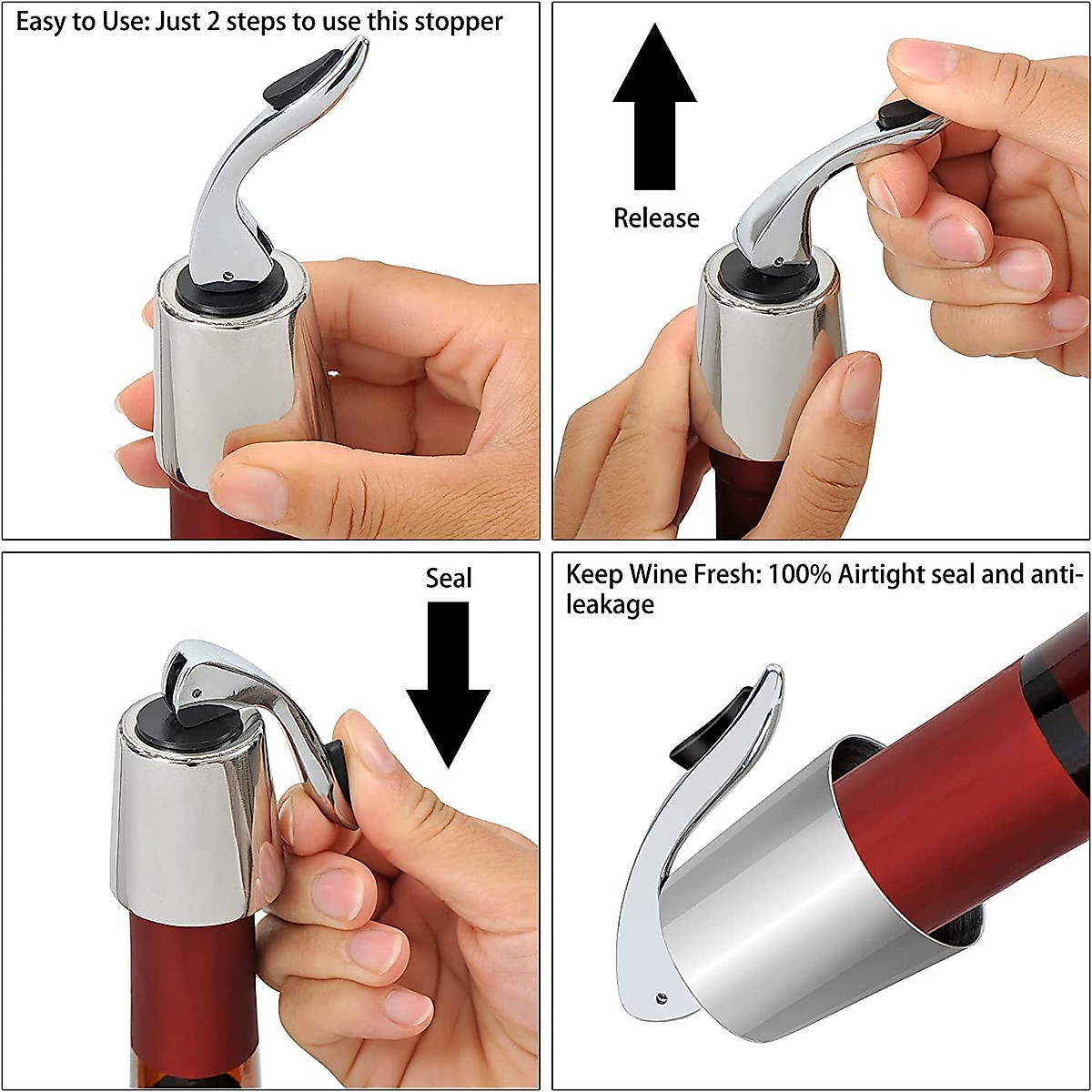 Easy to Use: Just 2 steps to use this stopper

Release

Seal

Keep Wine Fresh: 100% Airtight seal and anti-leakage