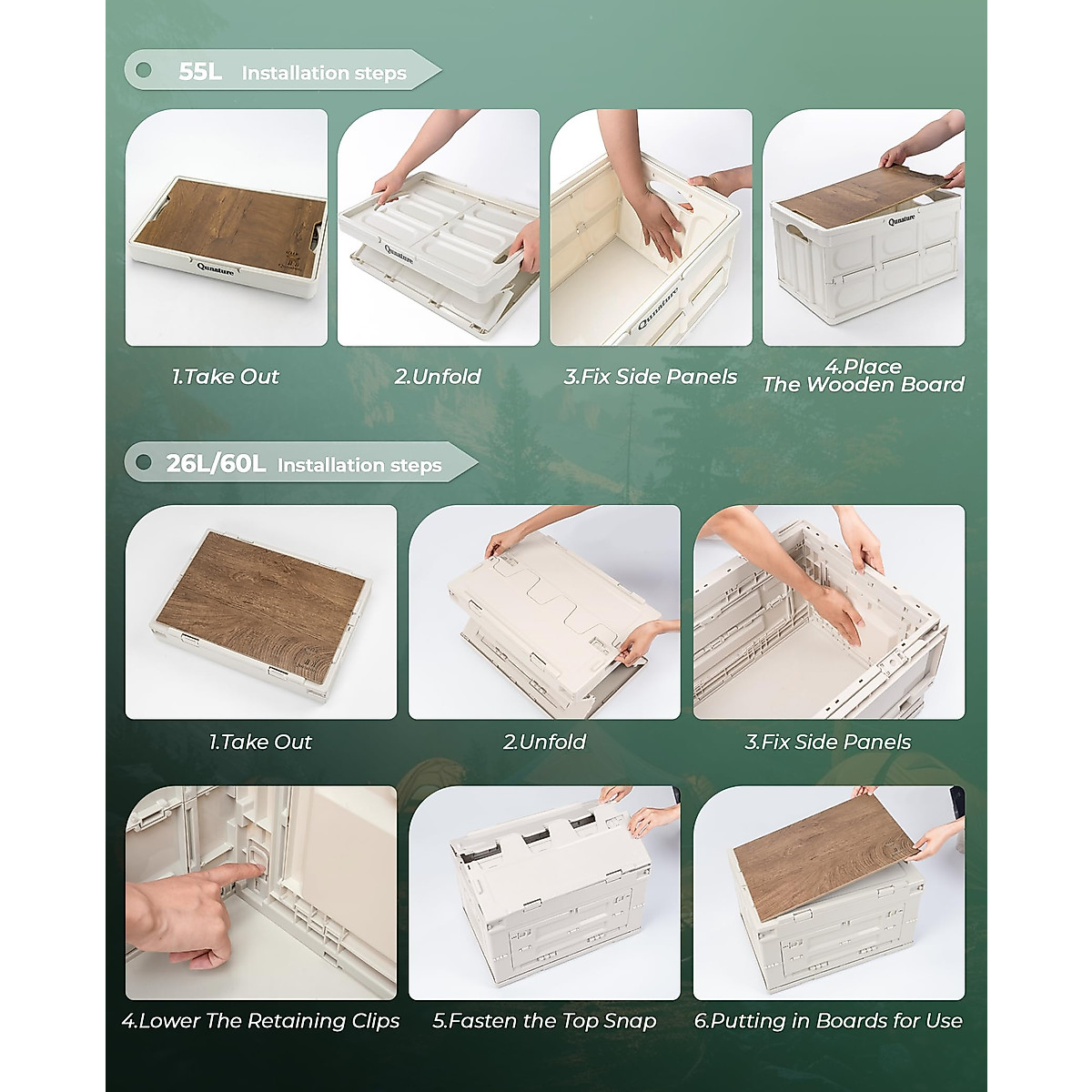 55L Installation steps

Qunature

Qunature

Qunature

Qunature

1.Take Out

2.Unfold

3.Fix Side Panels

4.Place The Wooden Board

26L/60L Installation steps

1.Take Out

2.Unfold

3.Fix Side Panels

4.Lower The Retaining Clips

5.Fasten the Top Snap

6.Putting in Boards for Use