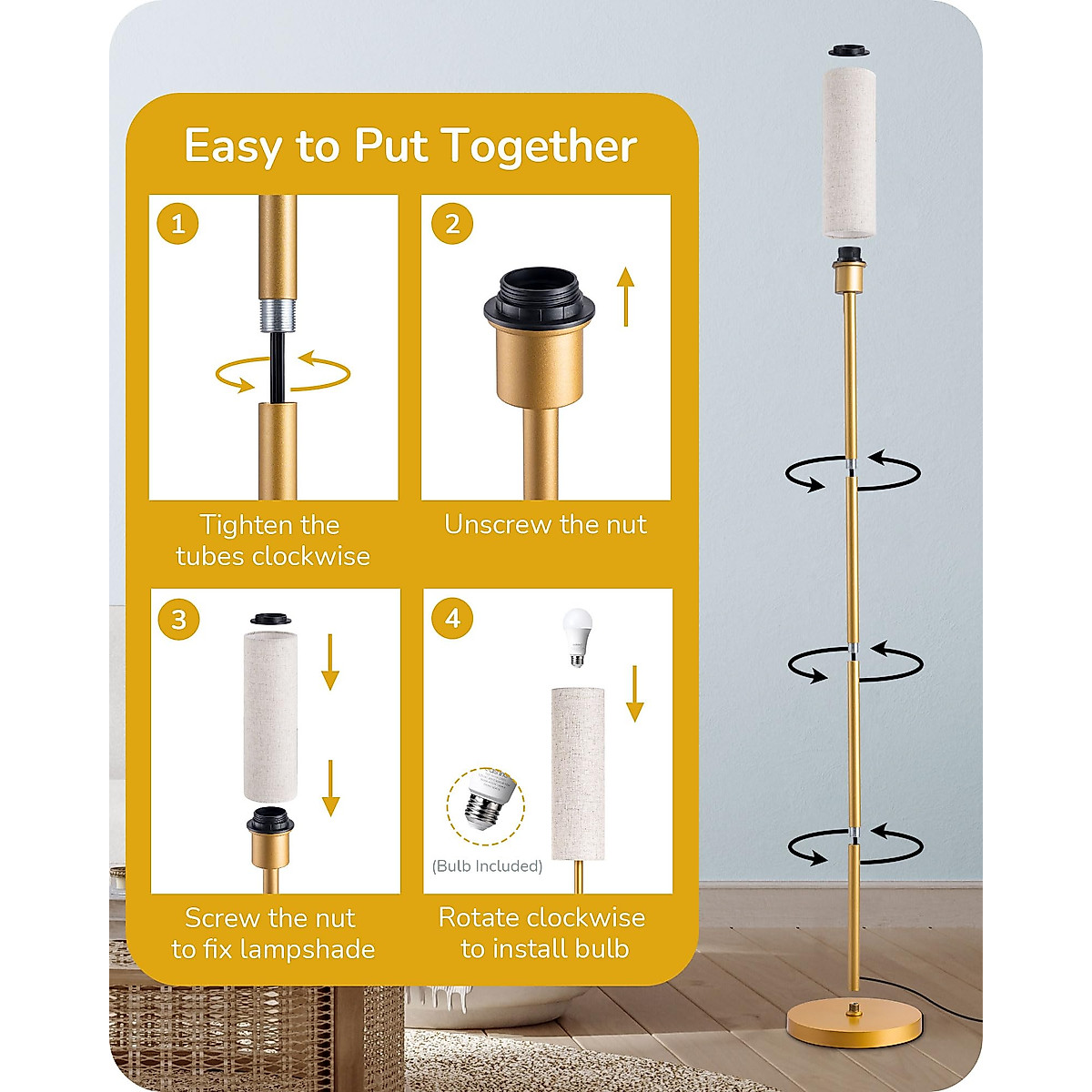 Easy to Put Together

1

Tighten the tubes clockwise

2

Unscrew the nut

3

Screw the nut to fix lampshade

4

(Bulb Included)

Rotate clockwise to install bulb