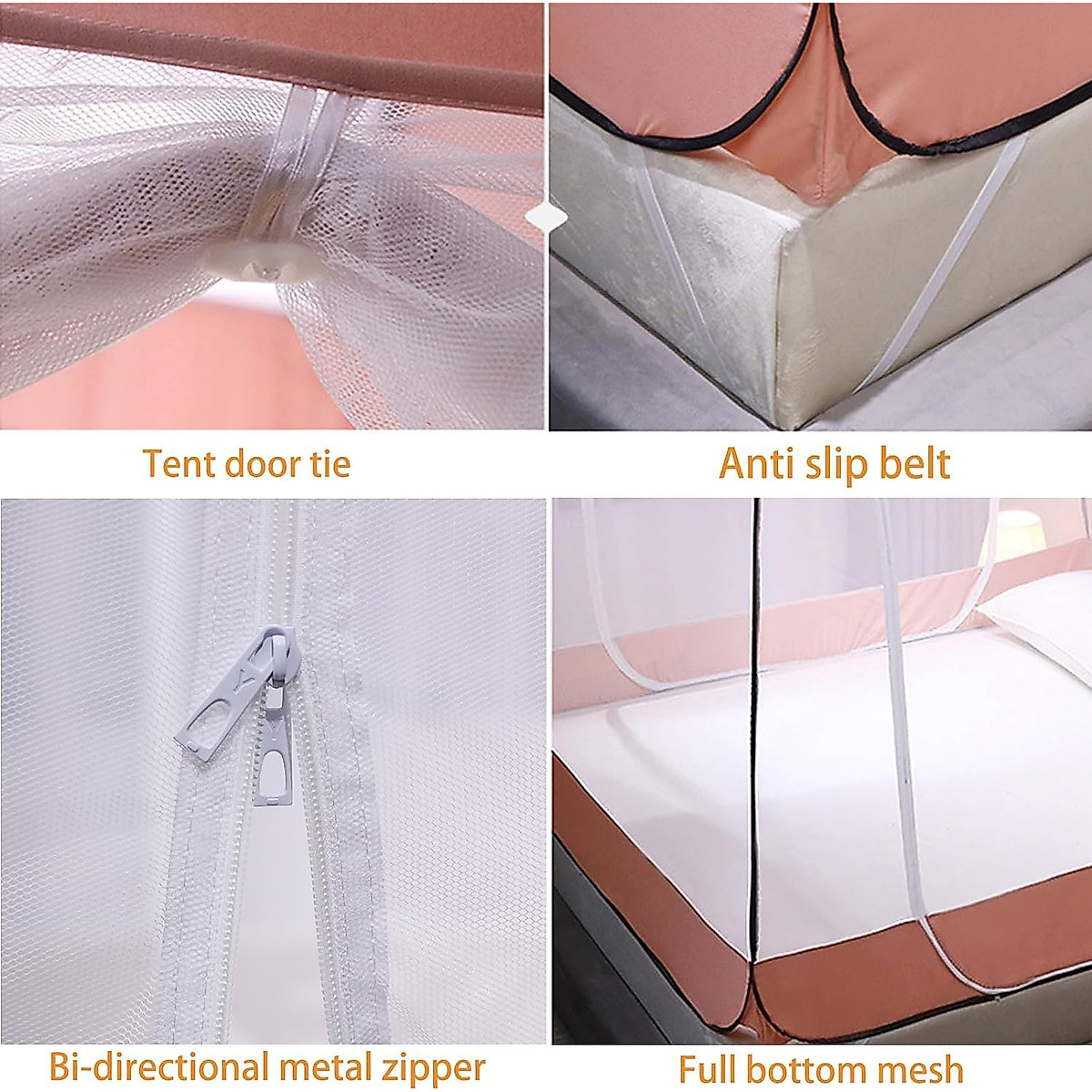 Tent door tie

Anti slip belt

Bi-directional metal zipper

Full bottom mesh