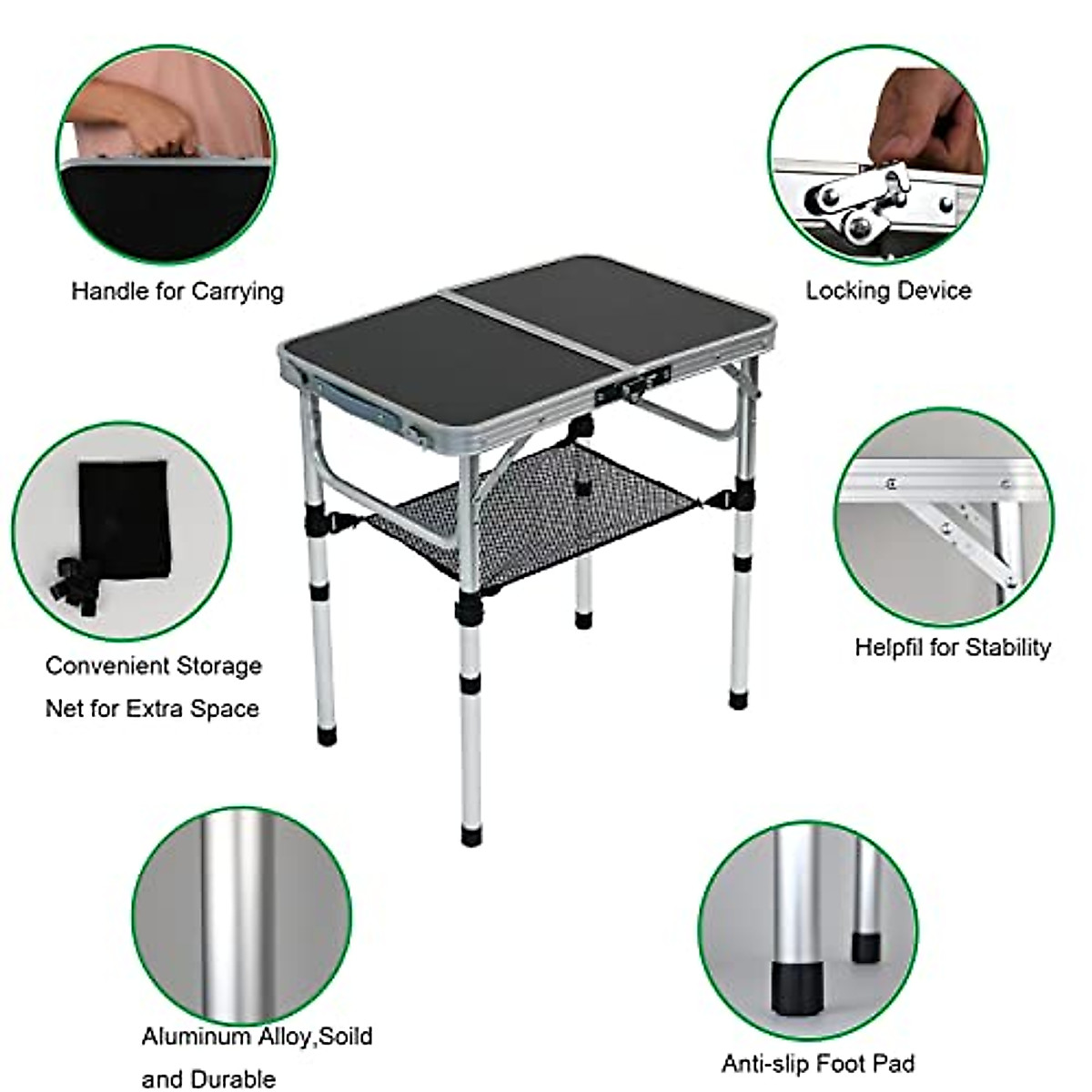 Handle for Carrying

Locking Device

Convenient Storage Net for Extra Space

Helpfil for Stability

Aluminum Alloy,Soild and Durable

Anti-slip Foot Pad