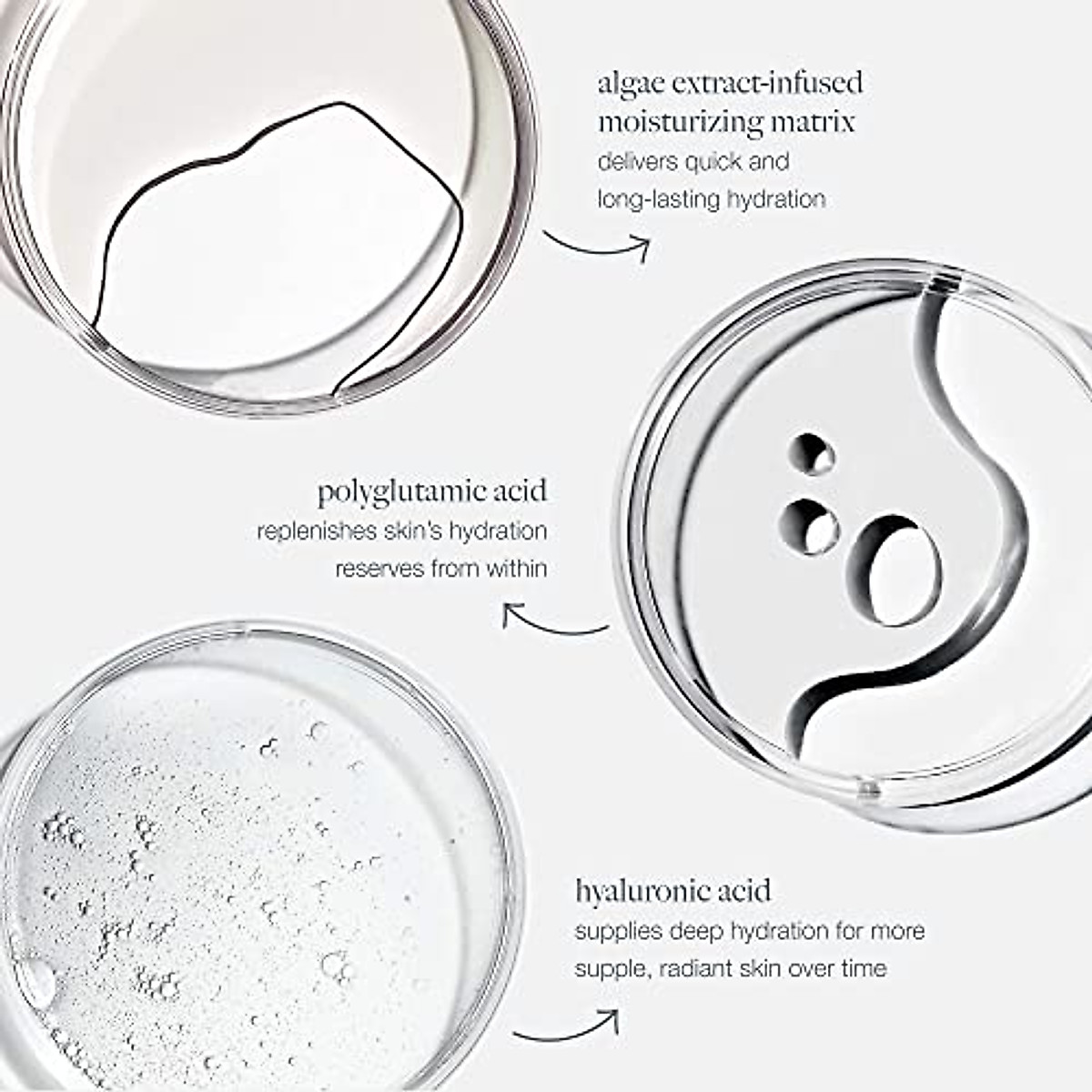 algae extract-infused moisturizing matrix
delivers quick and long-lasting hydration

polyglutamic acid
replenishes skin's hydration reserves from within

hyaluronic acid
supplies deep hydration for more supple, radiant skin over time