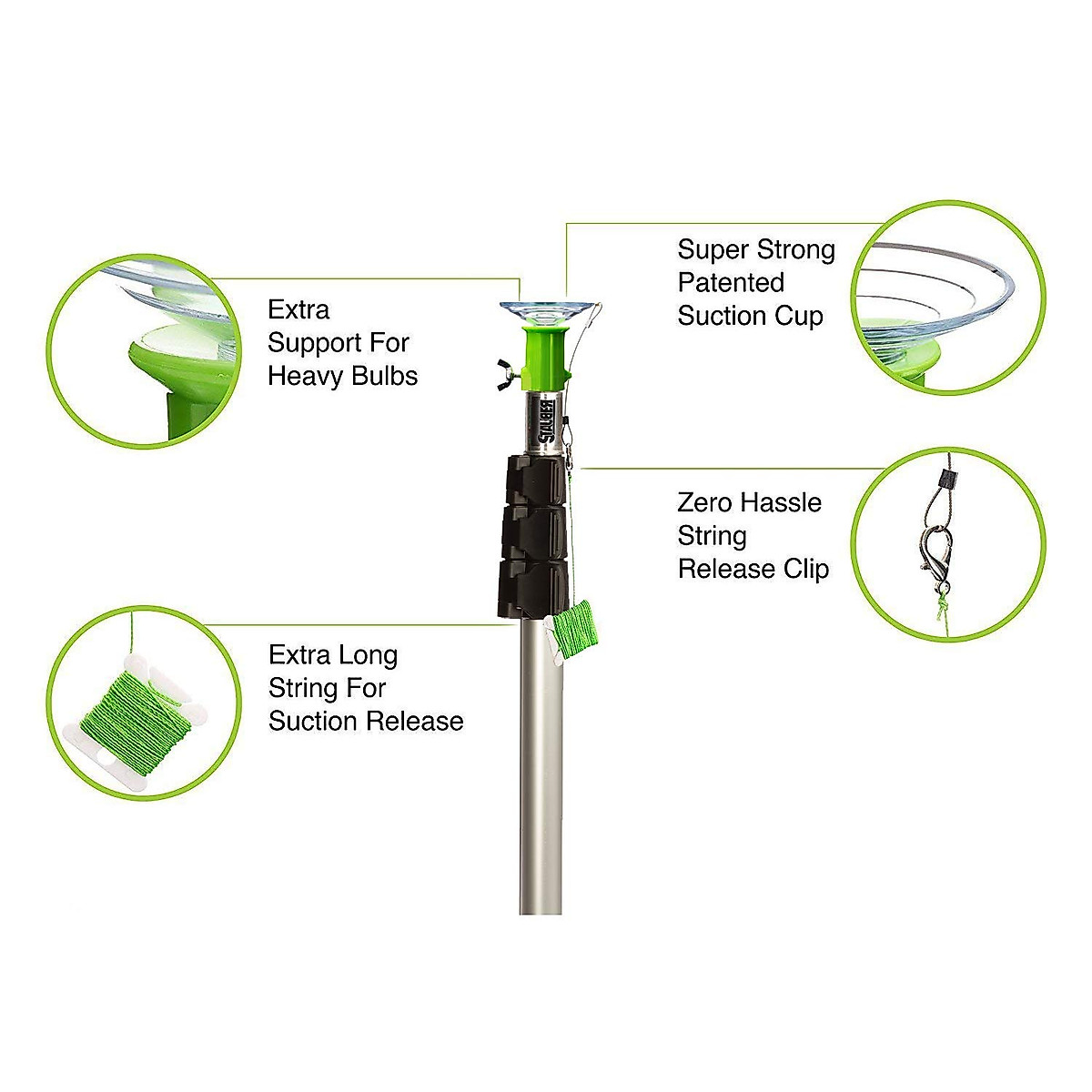 Extra Support For Heavy Bulbs

Super Strong Patented Suction Cup

STAUBER

Zero Hassle String Release Clip

Extra Long String For Suction Release