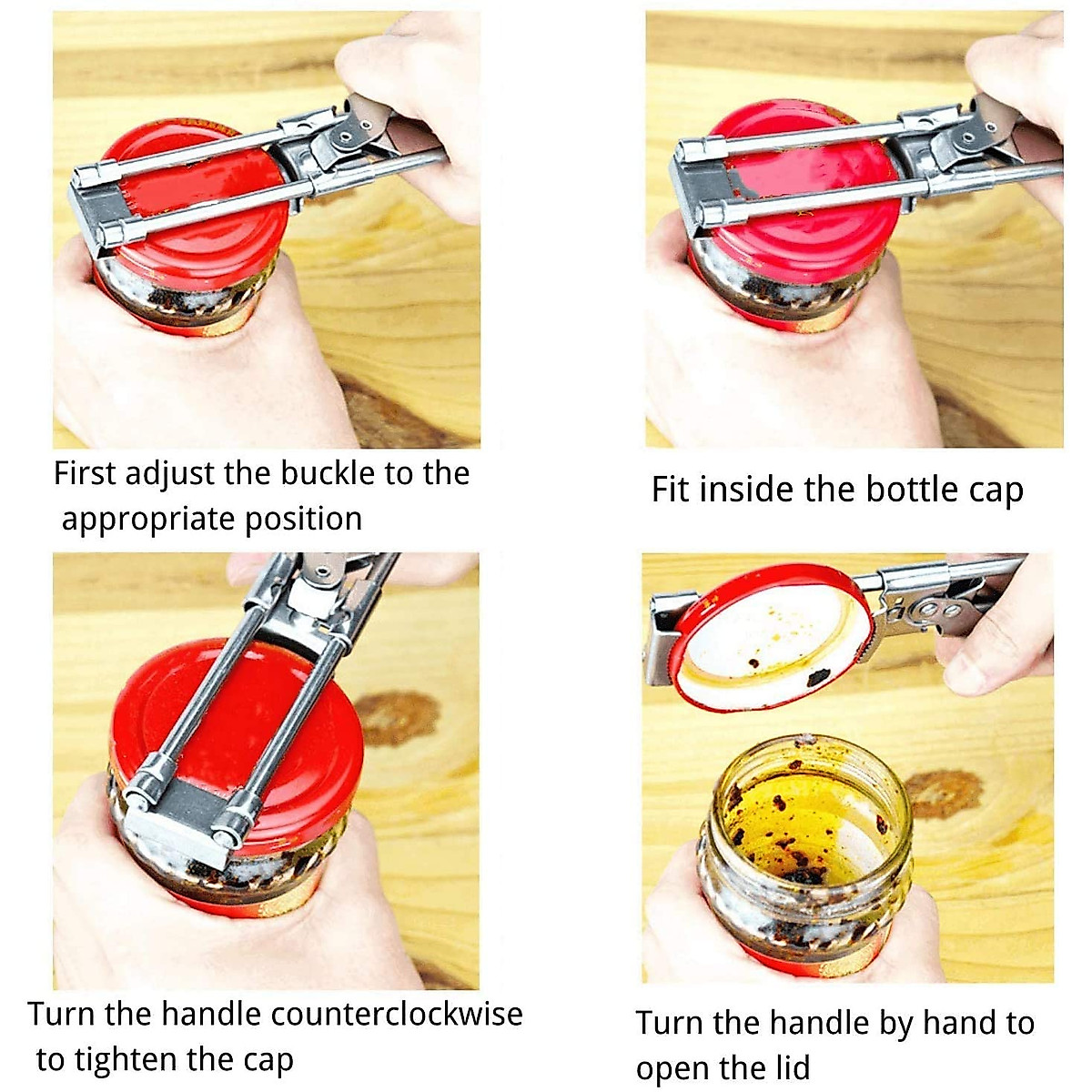 First adjust the buckle to the appropriate position

Fit inside the bottle cap

Turn the handle counterclockwise to tighten the cap

Turn the handle by hand to open the lid