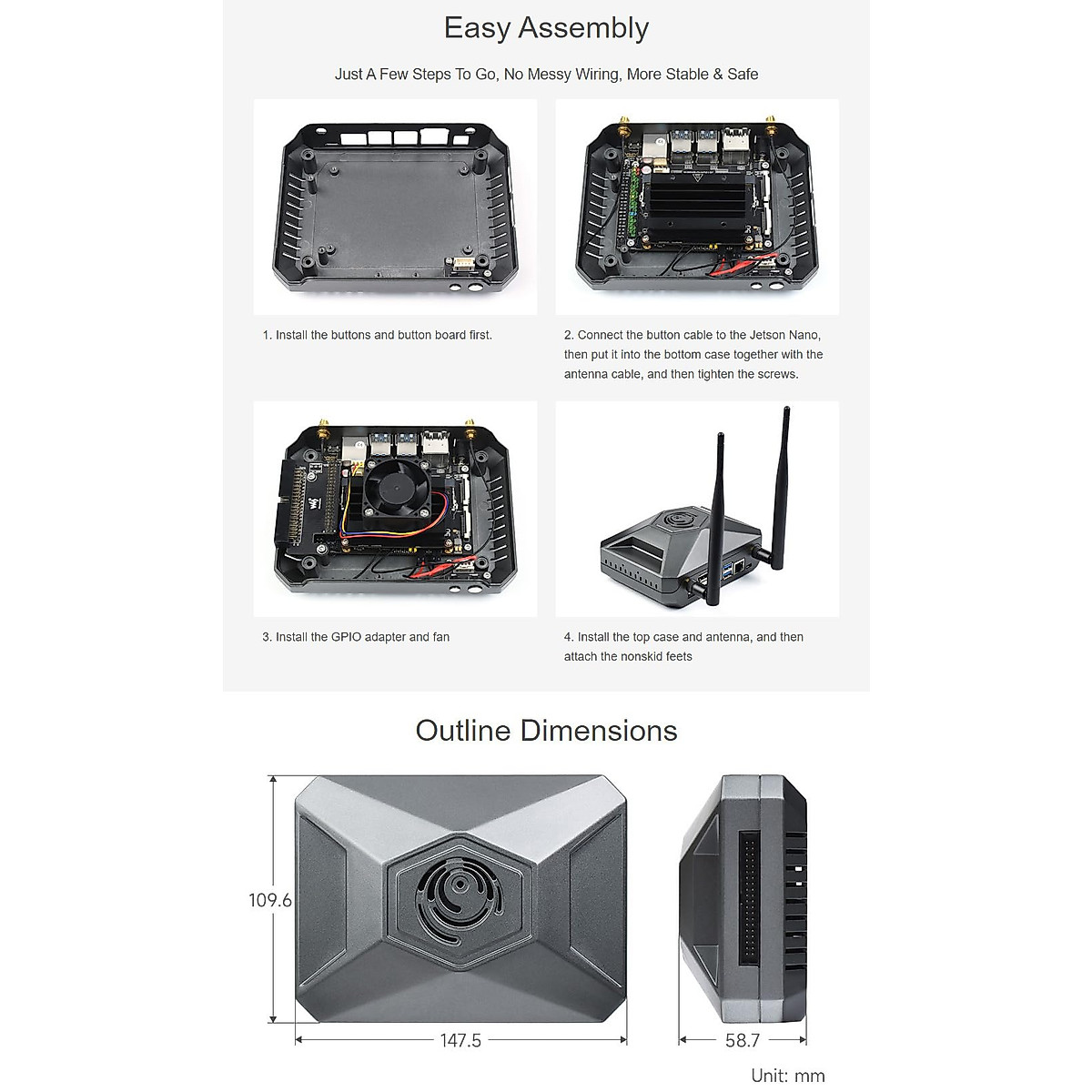 Easy Assembly

Just A Few Steps To Go, No Messy Wiring, More Stable & Safe

1. Install the buttons and button board first.

2. Connect the button cable to the Jetson Nano, then put it into the bottom case together with the antenna cable, and then tighten the screws.

3. Install the GPIO adapter and fan

4. Install the top case and antenna, and then attach the nonskid feets

Outline Dimensions

109.6

147.5

58.7

Unit: mm