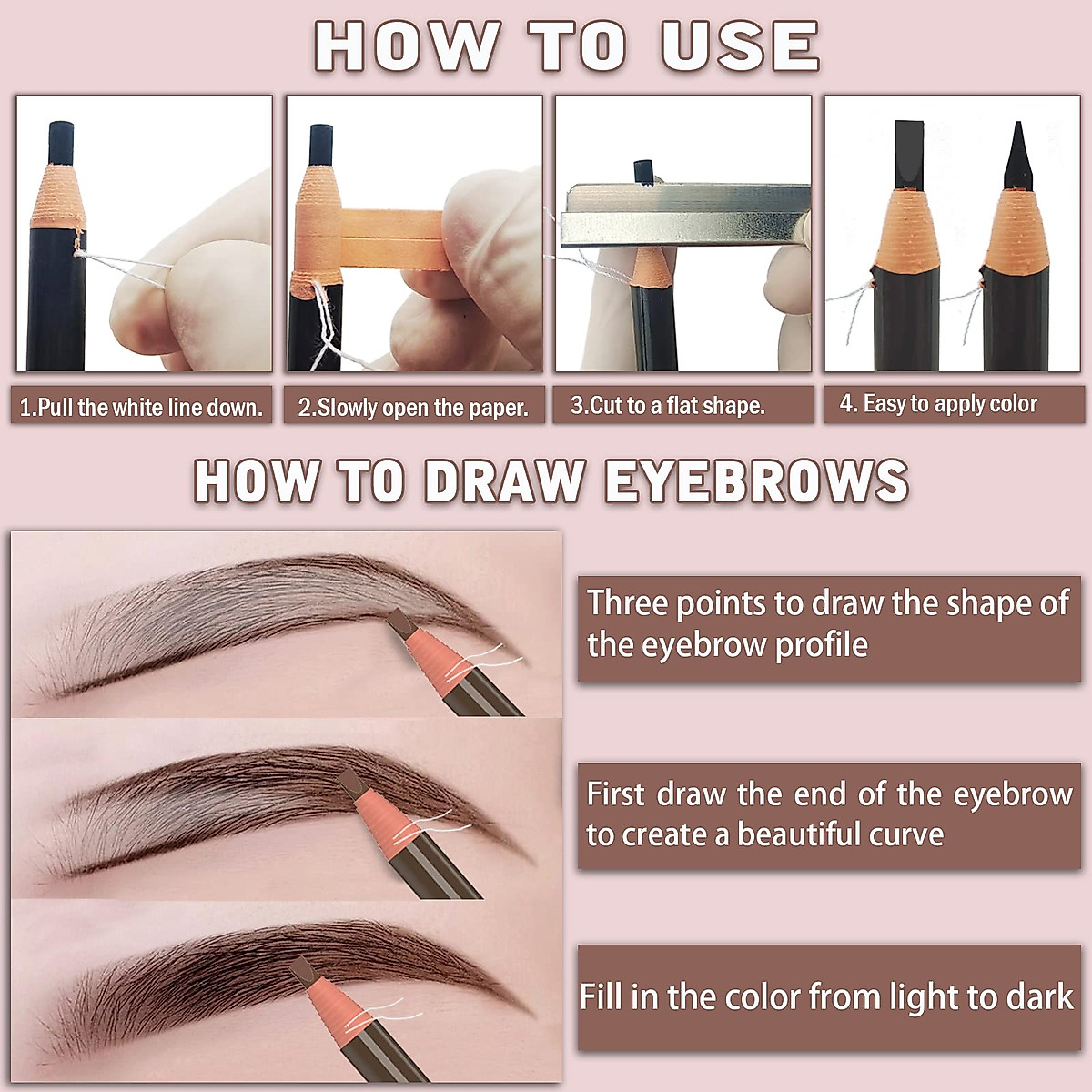 HOW TO USE

1.Pull the white line down.

2.Slowly open the paper.

3.Cut to a flat shape.

4. Easy to apply color

HOW TO DRAW EYEBROWS

Three points to draw the shape of the eyebrow profile

First draw the end of the eyebrow to create a beautiful curve

Fill in the color from light to dark