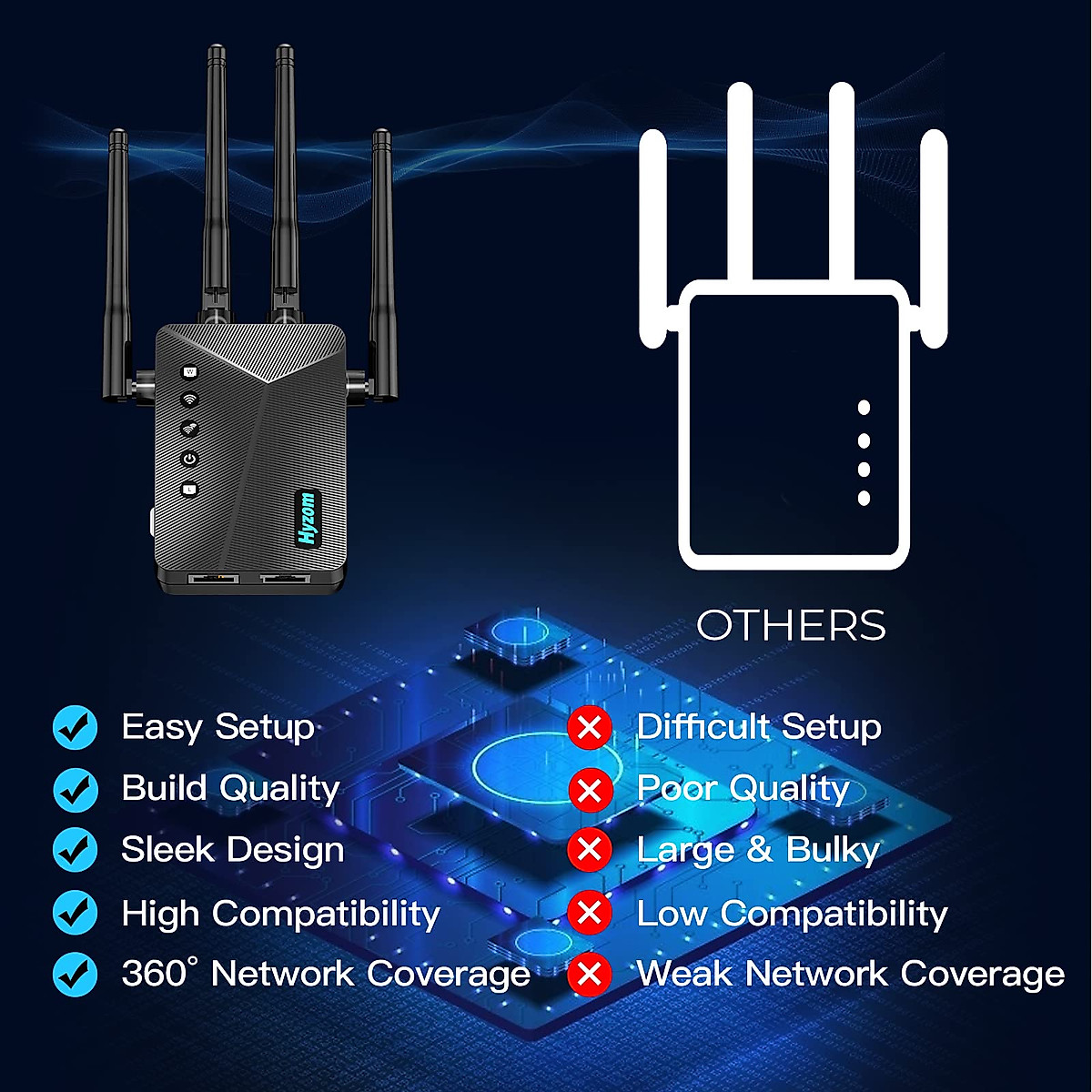 Hyzom

OTHERS

Easy Setup
Build Quality
Sleek Design
High Compatibility
360° Network Coverage

Difficult Setup
Poor Quality
Large & Bulky
Low Compatibility
Weak Network Coverage