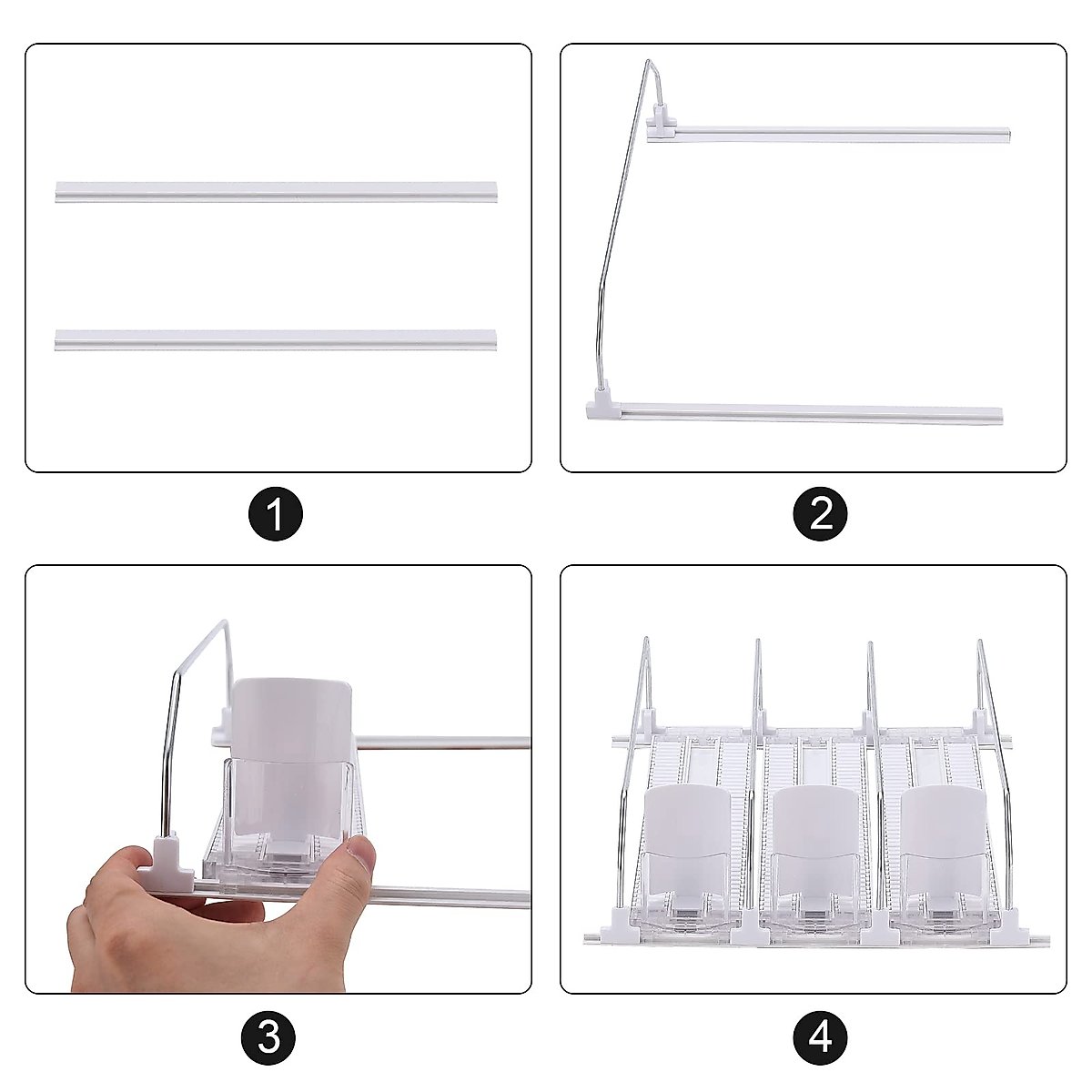 1

2

3

4