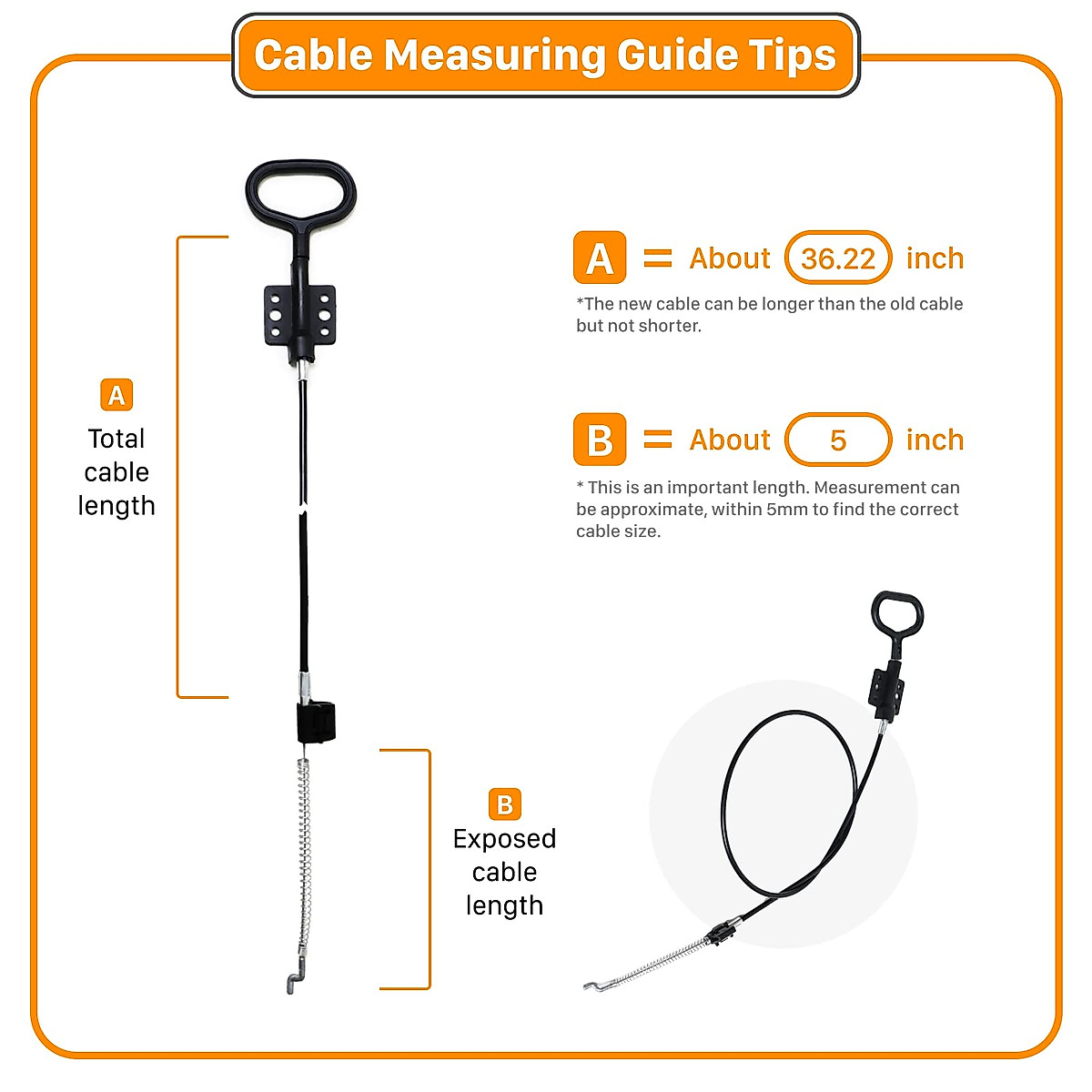 Cable Measuring Guide Tips

A
Total cable length

A = About 36.22 inch

*The new cable can be longer than the old cable but not shorter.

B = About 5 inch

* This is an important length. Measurement can be approximate, within 5mm to find the correct cable size.

B
Exposed cable length