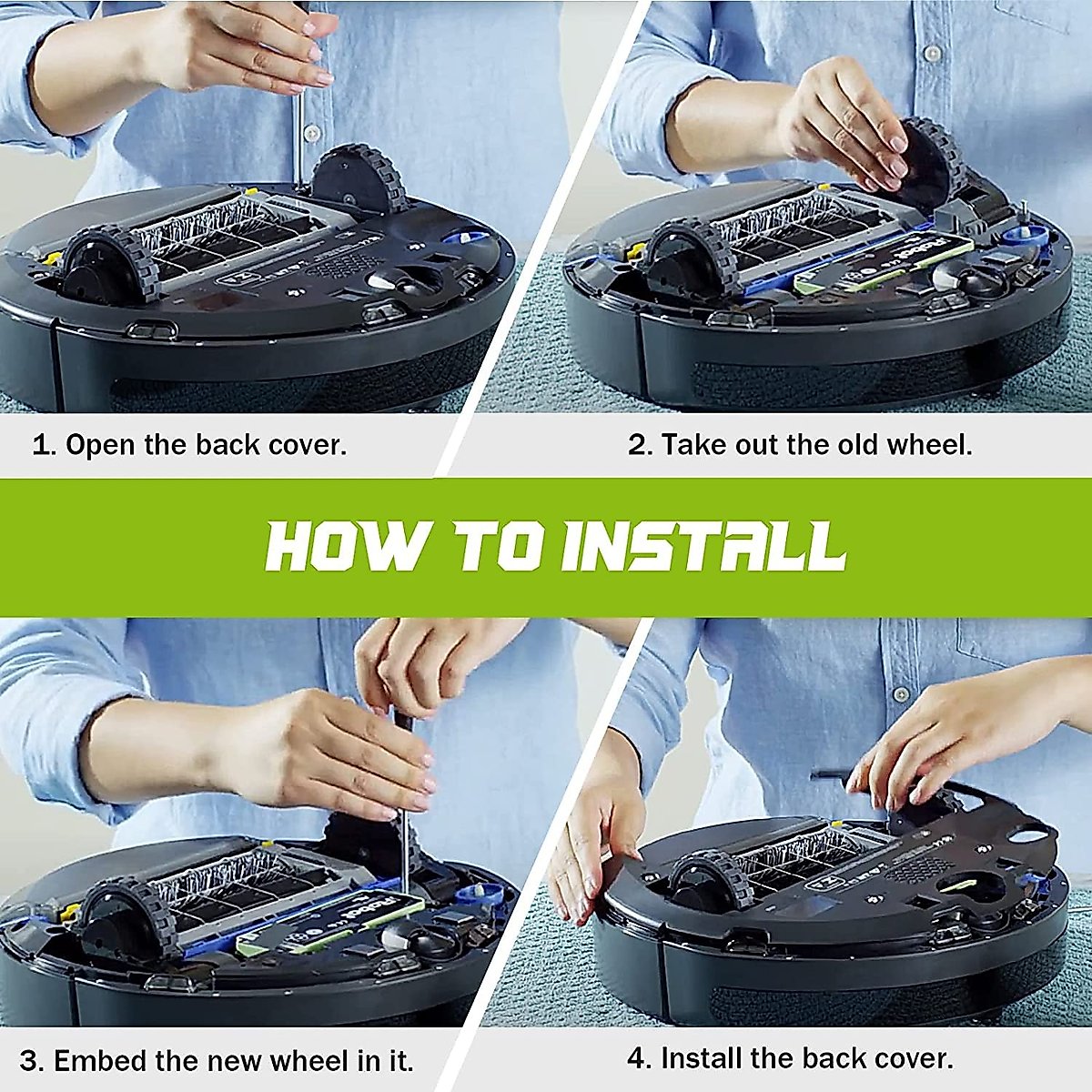 1. Open the back cover.

2. Take out the old wheel.

HOW TO INSTALL

3. Embed the new wheel in it.

4. Install the back cover.