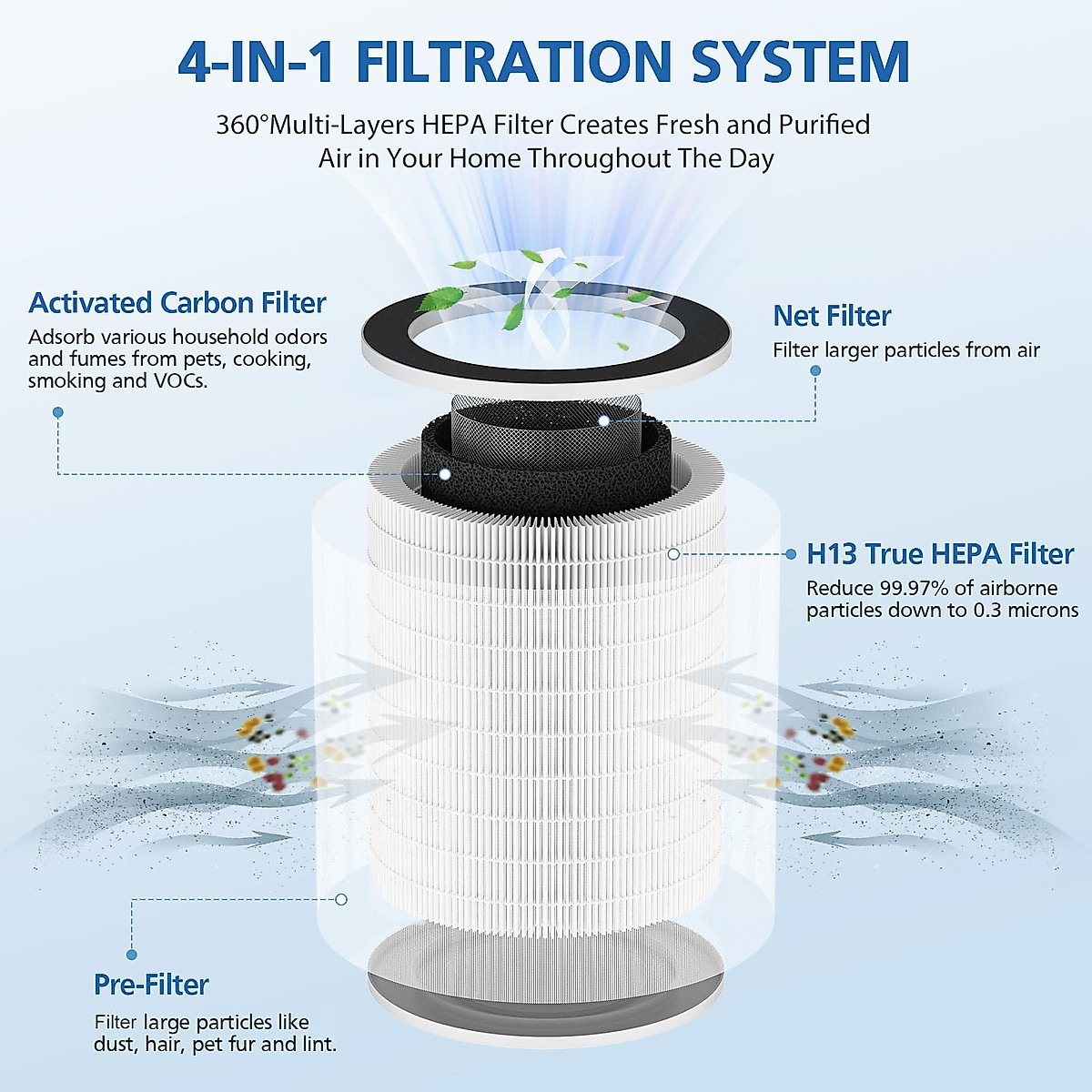 4-IN-1 FILTRATION SYSTEM

360°Multi-Layers HEPA Filter Creates Fresh and Purified Air in Your Home Throughout The Day

Activated Carbon Filter
Adsorb various household odors and fumes from pets, cooking, smoking and VOCs.

Net Filter
Filter larger particles from air

H13 True HEPA Filter
Reduce 99.97% of airborne particles down to 0.3 microns

Pre-Filter
Filter large particles like dust, hair, pet fur and lint.