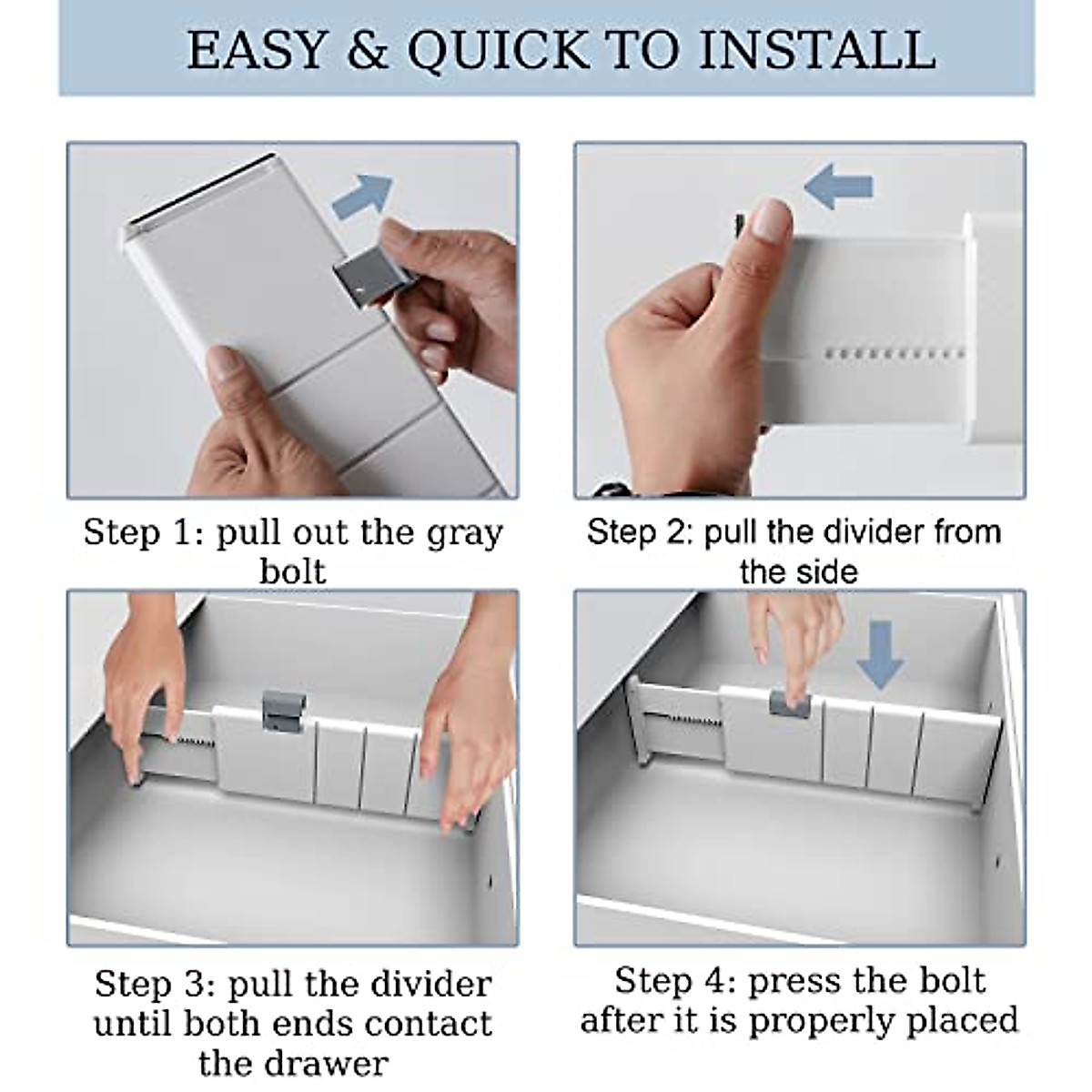 EASY & QUICK TO INSTALL

Step 1: pull out the gray bolt

Step 2: pull the divider from the side

Step 3: pull the divider until both ends contact the drawer

Step 4: press the bolt after it is properly placed