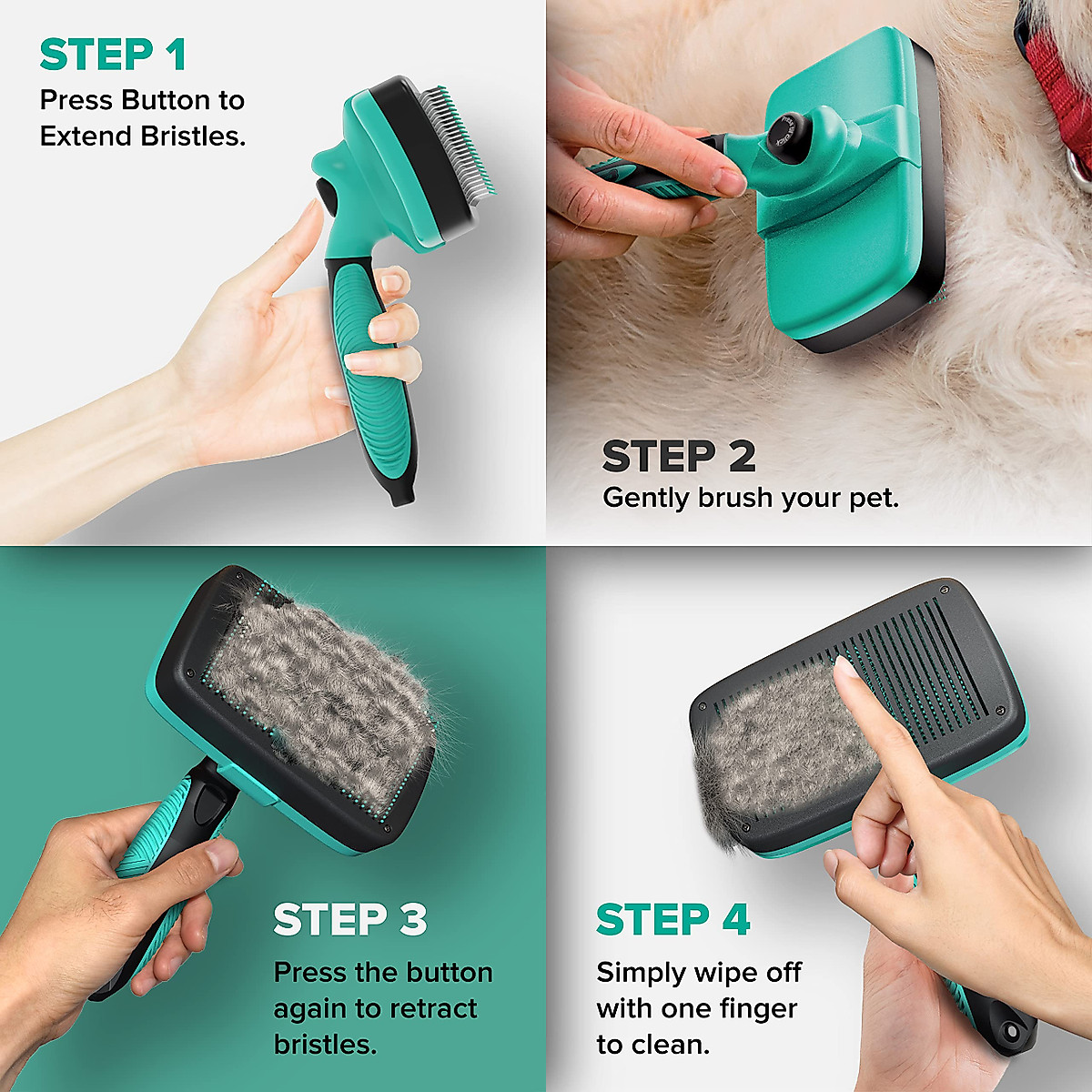 STEP 1
Press Button to Extend Bristles.

STEP 2
Gently brush your pet.

STEP 3
Press the button again to retract bristles.

STEP 4
Simply wipe off with one finger to clean.