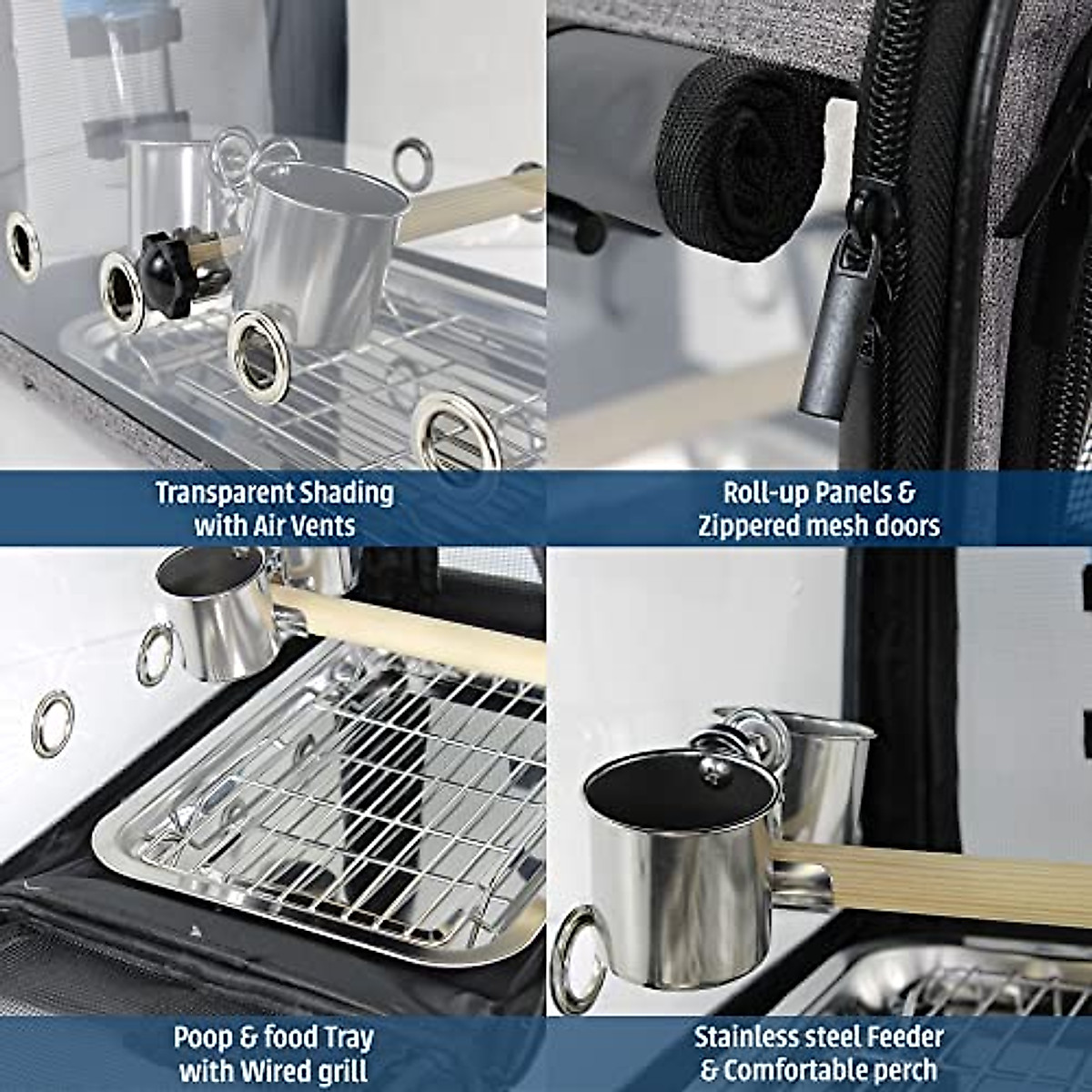 Transparent Shading with Air Vents

Roll-up Panels & Zippered mesh doors

Poop & food Tray with Wired grill

Stainless steel Feeder & Comfortable perch