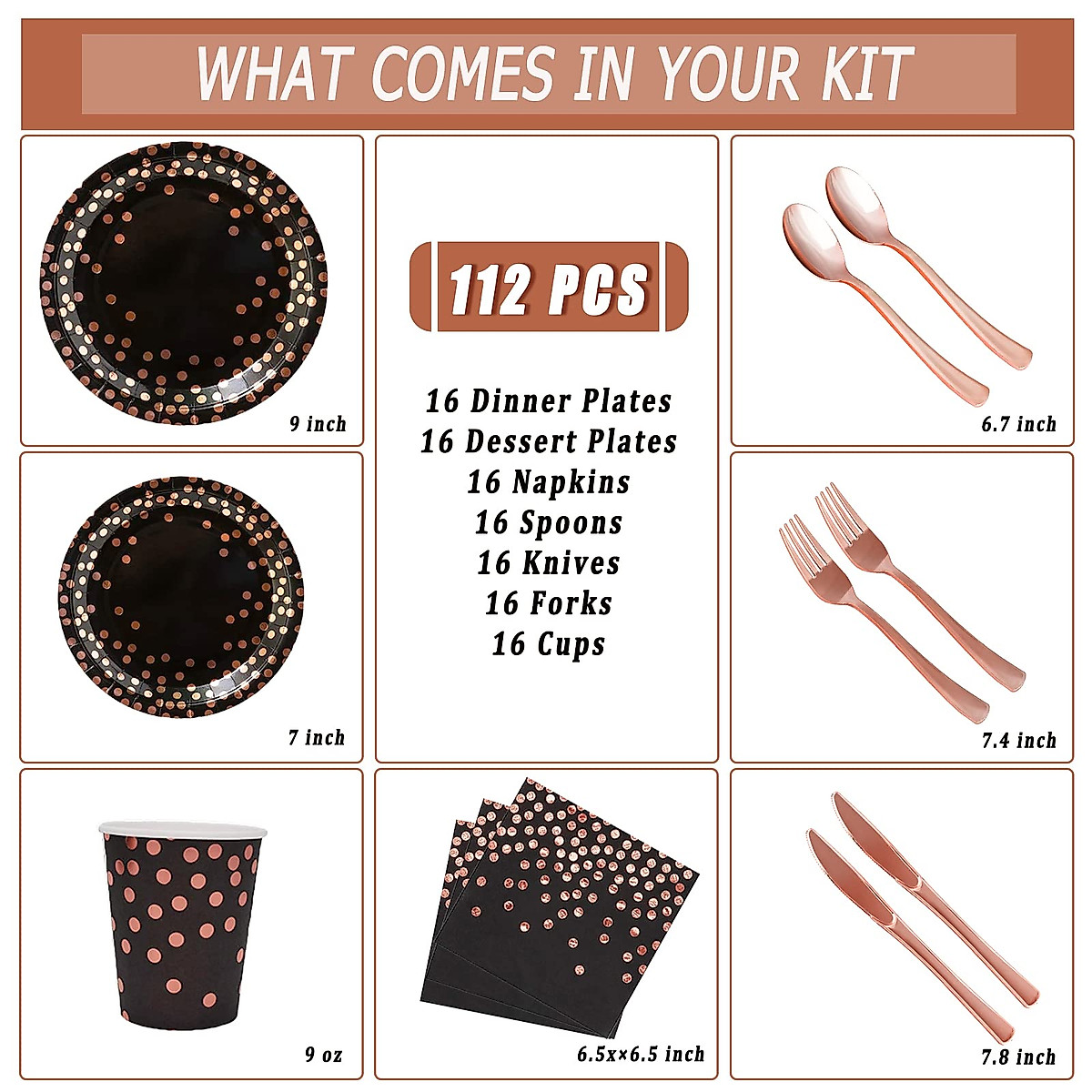 WHAT COMES IN YOUR KIT

9 inch

112 PCS

16 Dinner Plates
16 Dessert Plates
16 Napkins
16 Spoons
16 Knives
16 Forks
16 Cups

6.7 inch

7 inch

7.4 inch

9 oz

6.5x×6.5 inch

7.8 inch