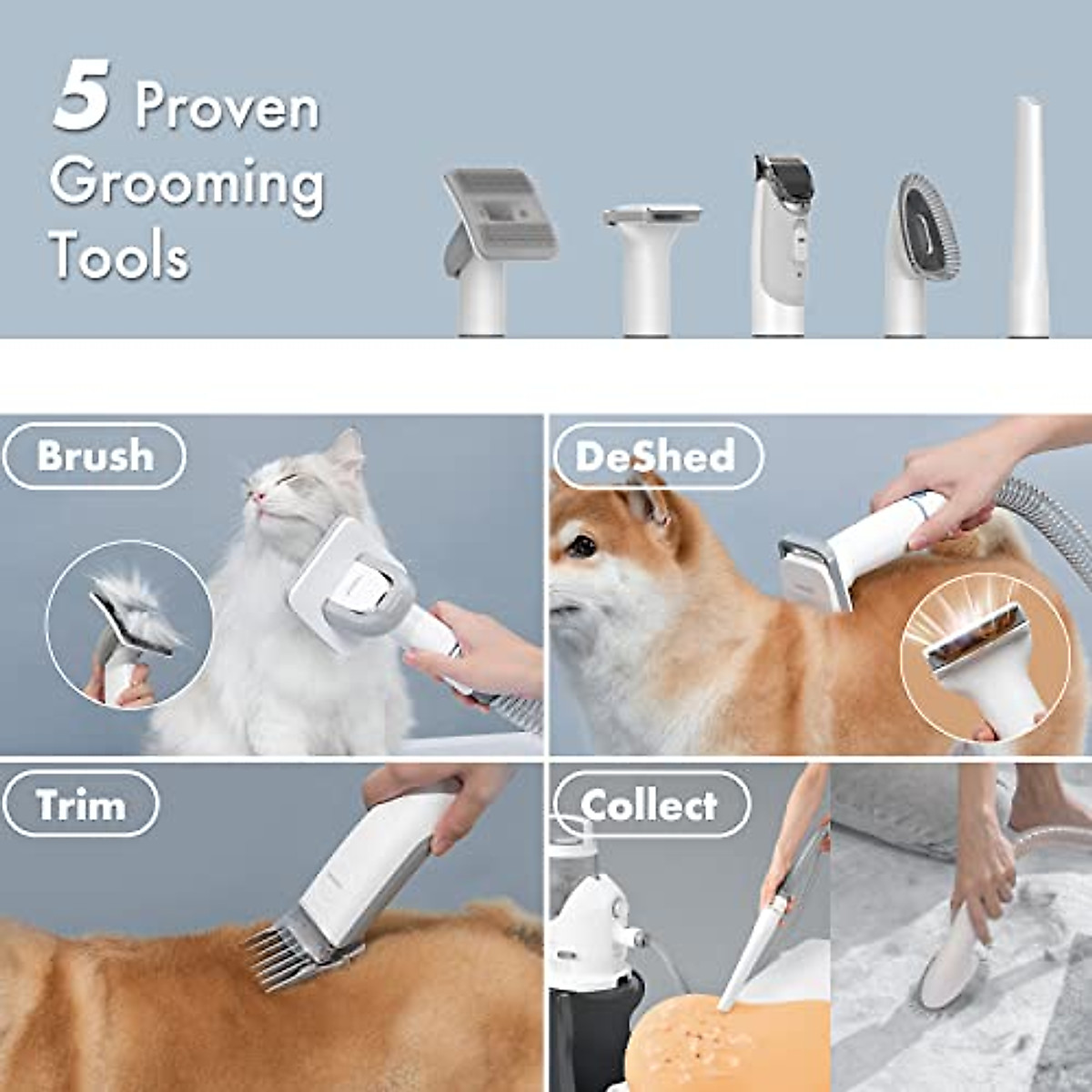 5 Proven Grooming Tools

Brush

DeShed

Trim

Collect