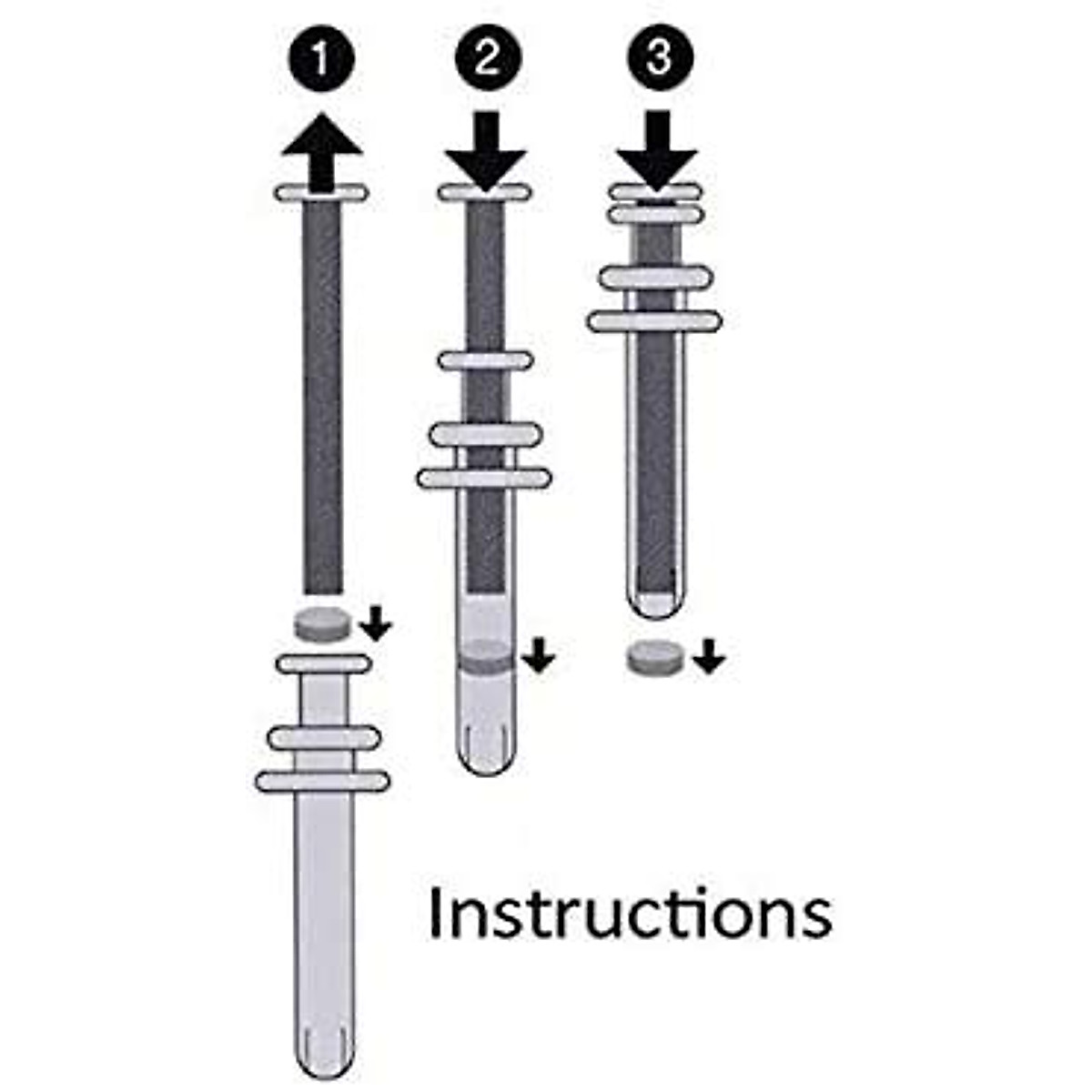 1
2
3
Instructions