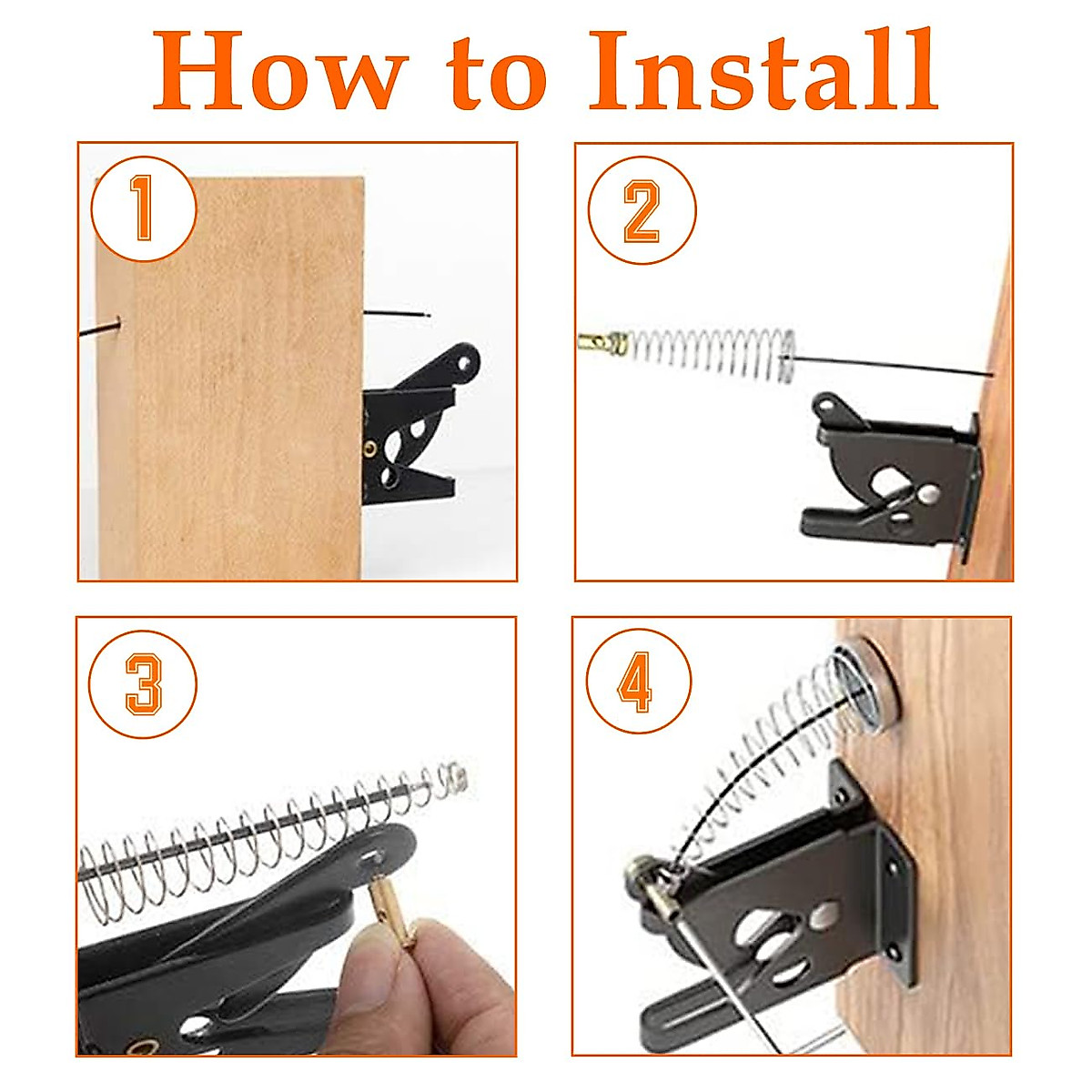 How to Install

1

2

3

4