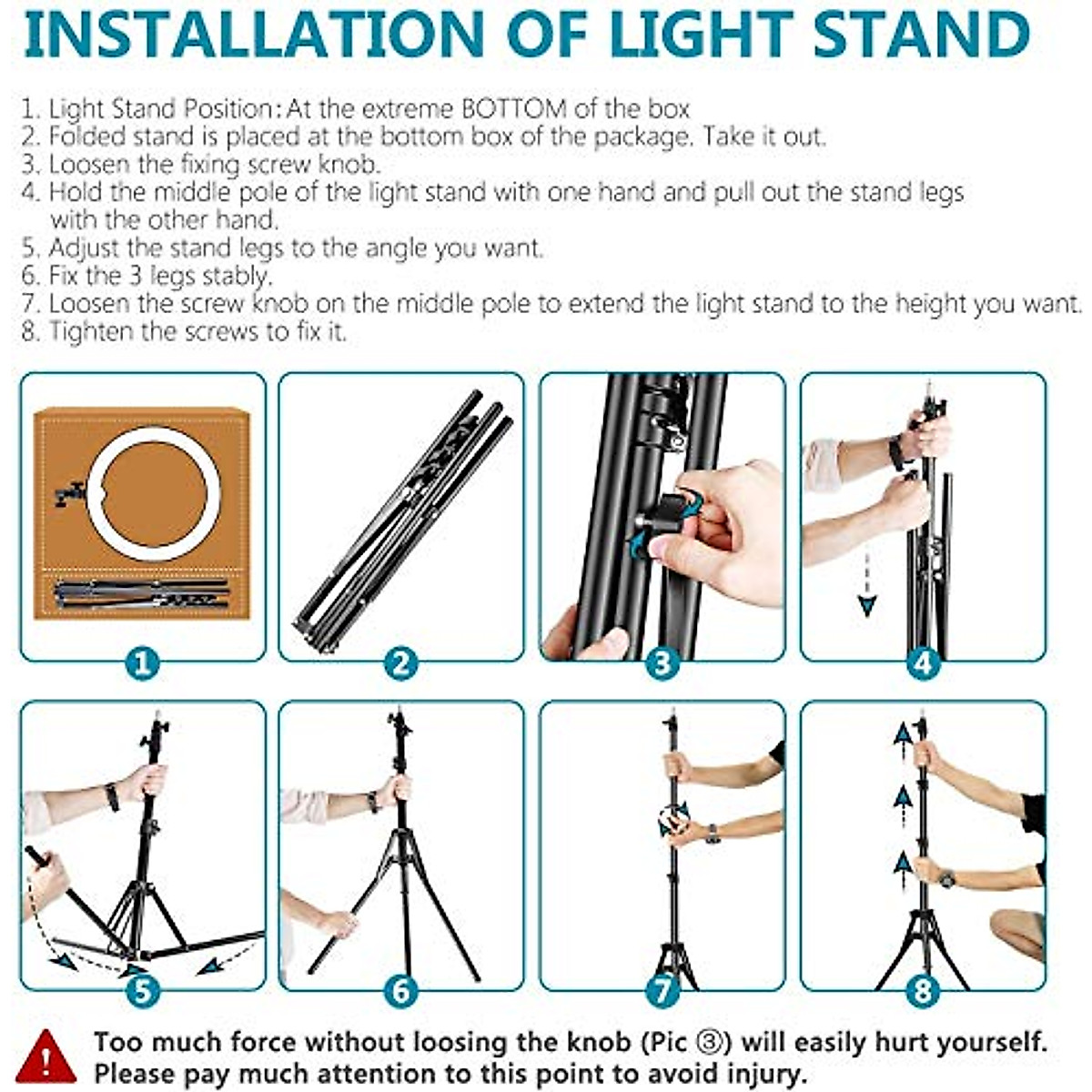 INSTALLATION OF LIGHT STAND

1. Light Stand Position: At the extreme BOTTOM of the box
2. Folded stand is placed at the bottom box of the package. Take it out.
3. Loosen the fixing screw knob.
4. Hold the middle pole of the light stand with one hand and pull out the stand legs with the other hand.
5. Adjust the stand legs to the angle you want.
6. Fix the 3 legs stably.
7. Loosen the screw knob on the middle pole to extend the light stand to the height you want.
8. Tighten the screws to fix it.

1

2

3

4

5

6

7

8

Too much force without loosing the knob (Pic ③) will easily hurt yourself. Please pay much attention to this point to avoid injury.