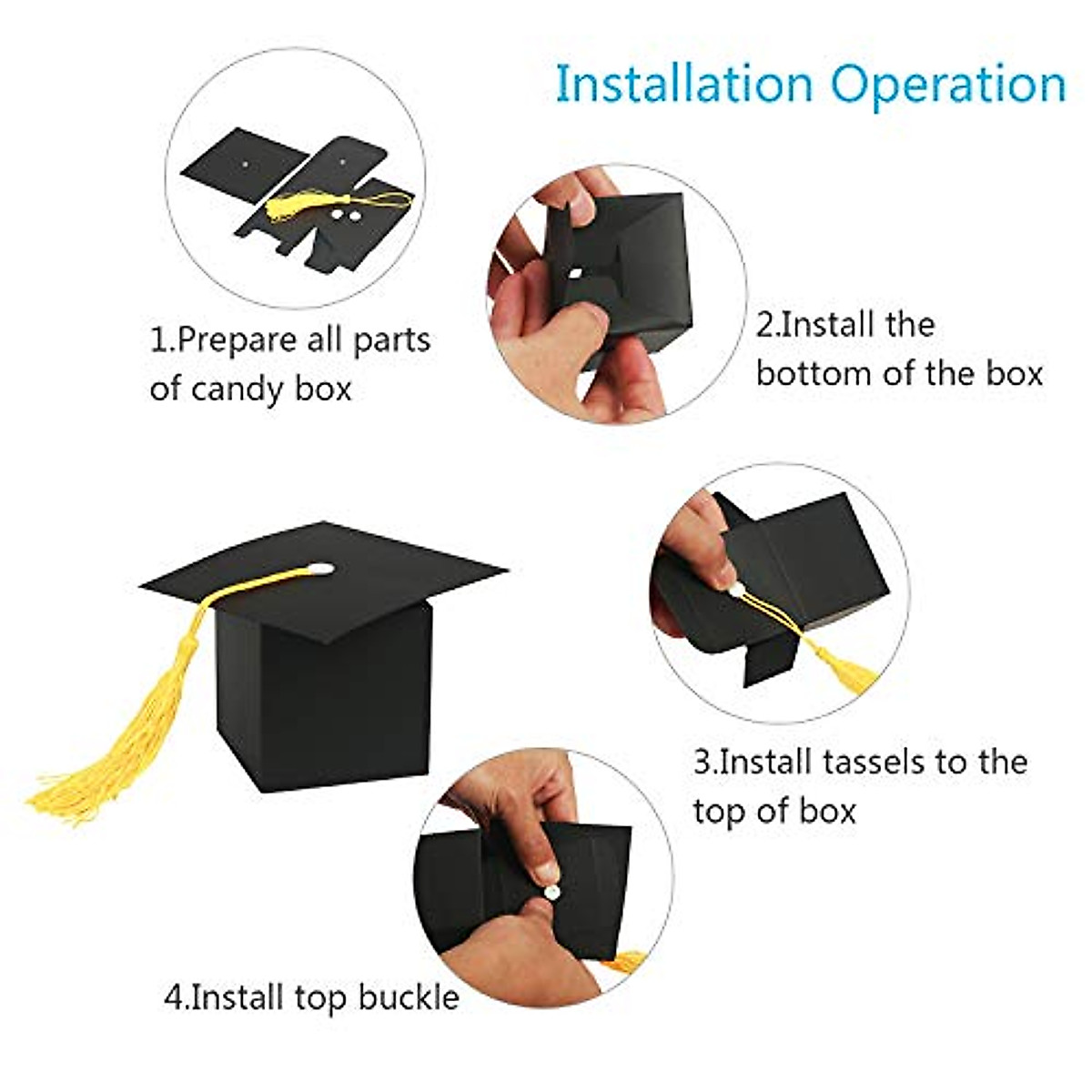 Installation Operation

1.Prepare all parts of candy box

2.Install the bottom of the box

3.Install tassels to the top of box

4.Install top buckle