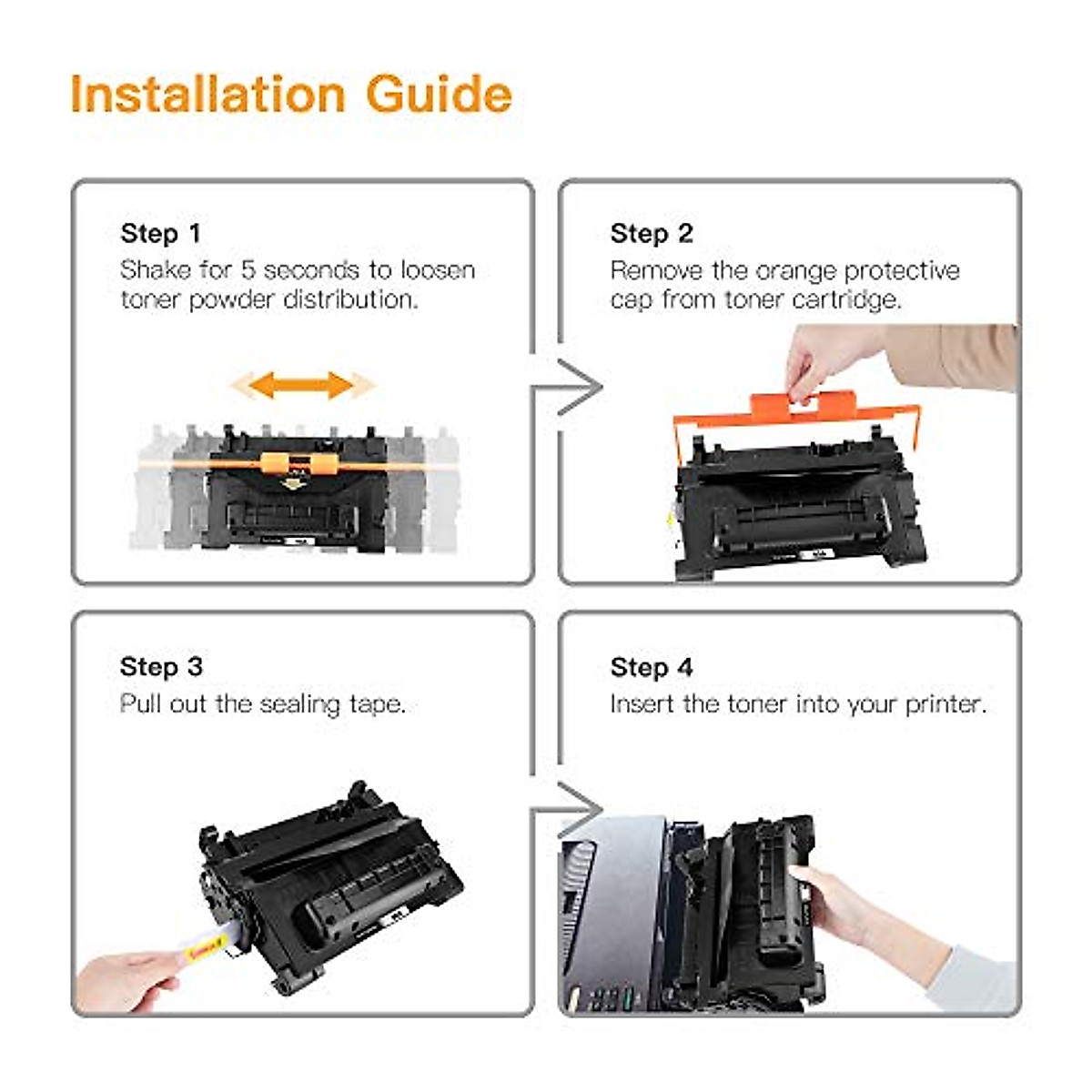 Installation Guide

Step 1
Shake for 5 seconds to loosen toner powder distribution.

Step 2
Remove the orange protective cap from toner cartridge.

Step 3
Pull out the sealing tape.

Step 4
Insert the toner into your printer.