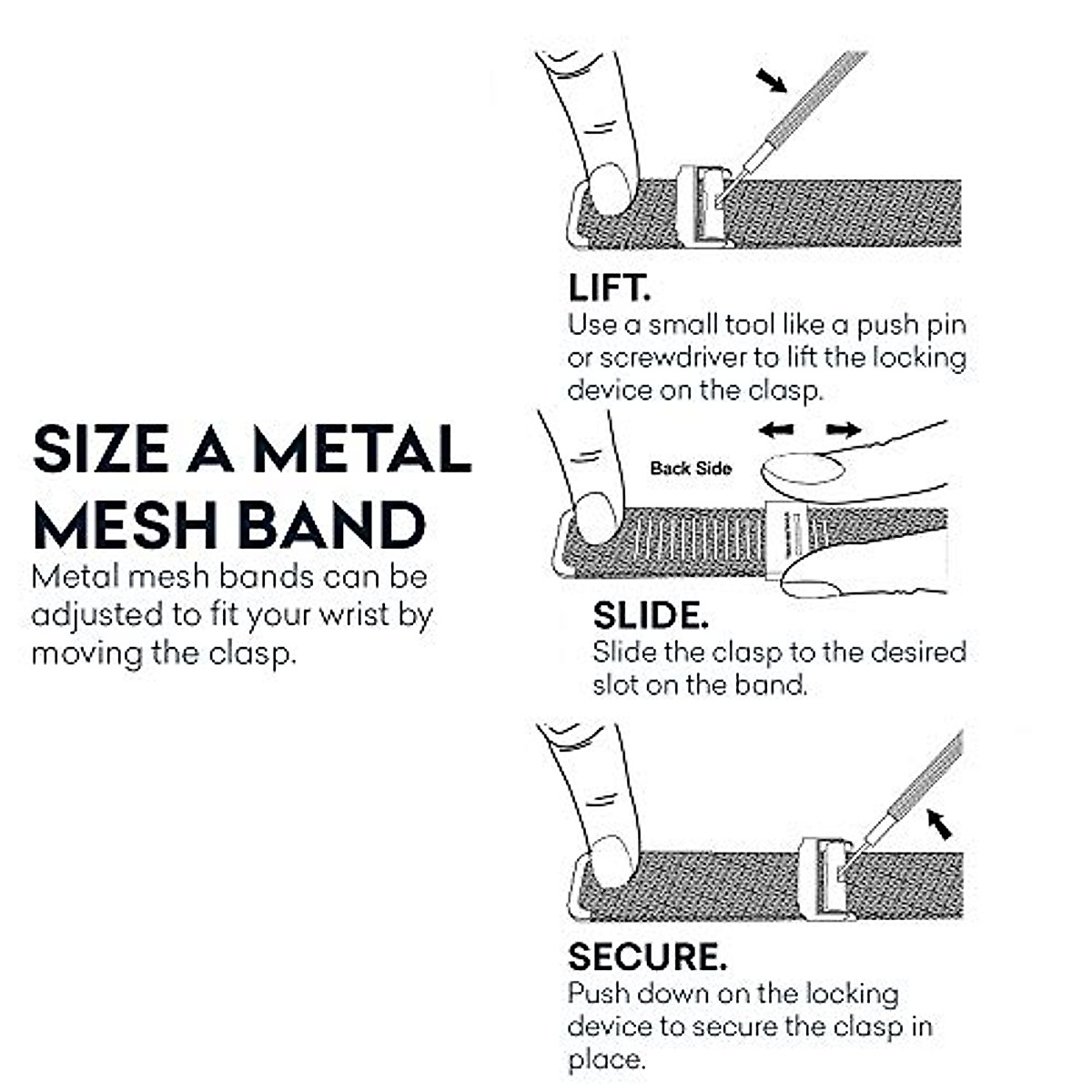 SIZE A METAL MESH BAND
Metal mesh bands can be adjusted to fit your wrist by moving the clasp.

LIFT.
Use a small tool like a push pin or screwdriver to lift the locking device on the clasp.

Back Side

SLIDE.
Slide the clasp to the desired slot on the band.

SECURE.
Push down on the locking device to secure the clasp in place.