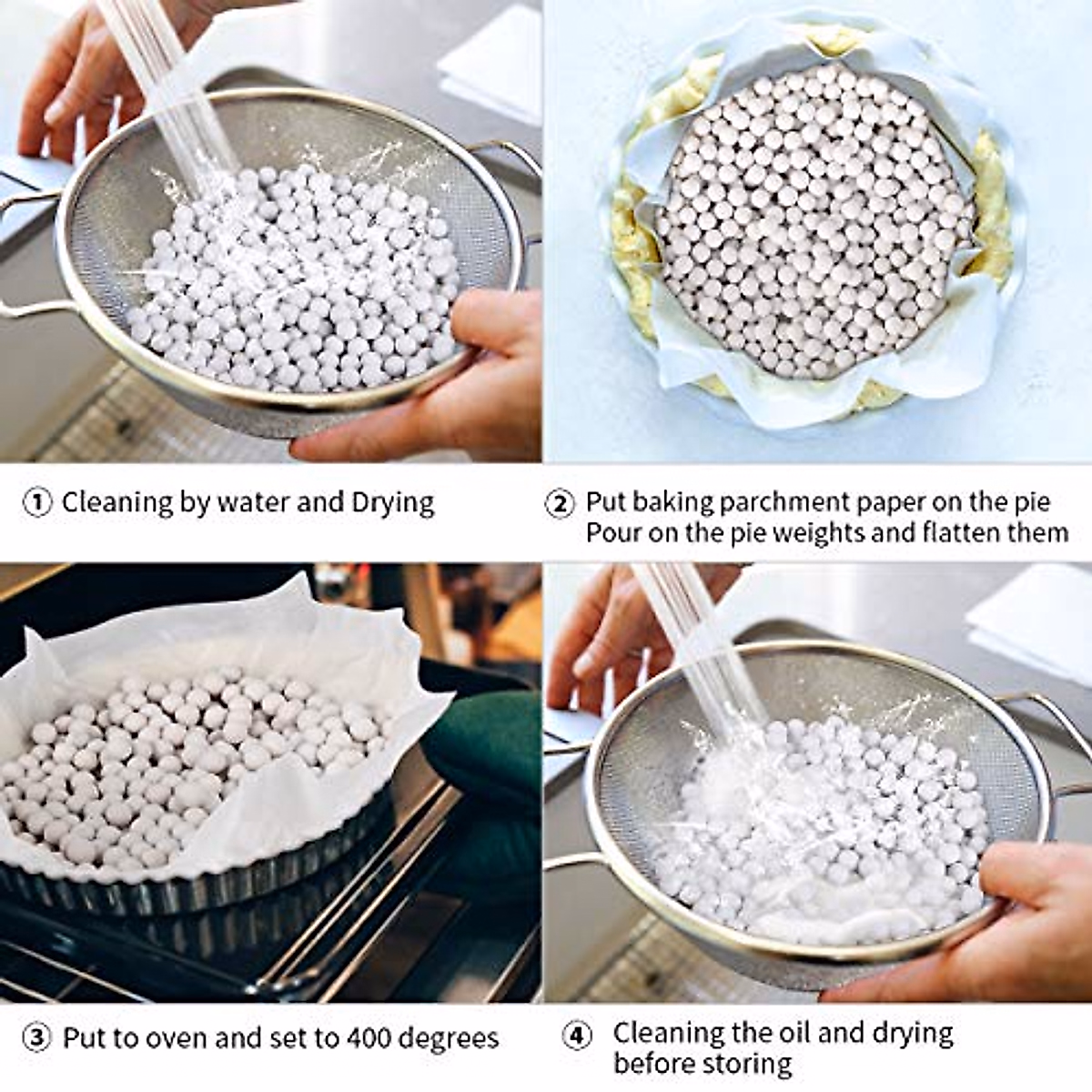 ① Cleaning by water and Drying

② Put baking parchment paper on the pie Pour on the pie weights and flatten them

③ Put to oven and set to 400 degrees

④ Cleaning the oil and drying before storing