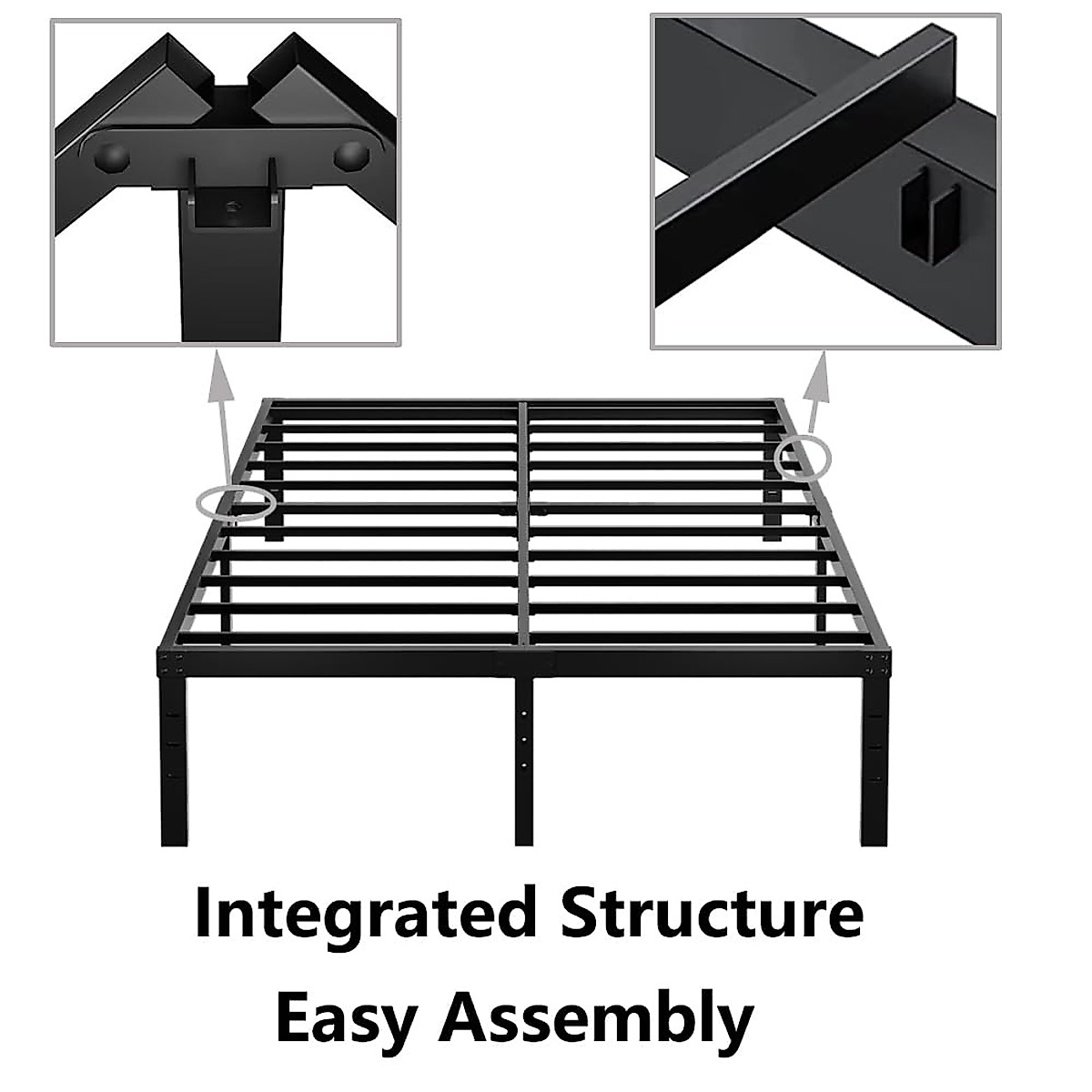 Integrated Structure
Easy Assembly