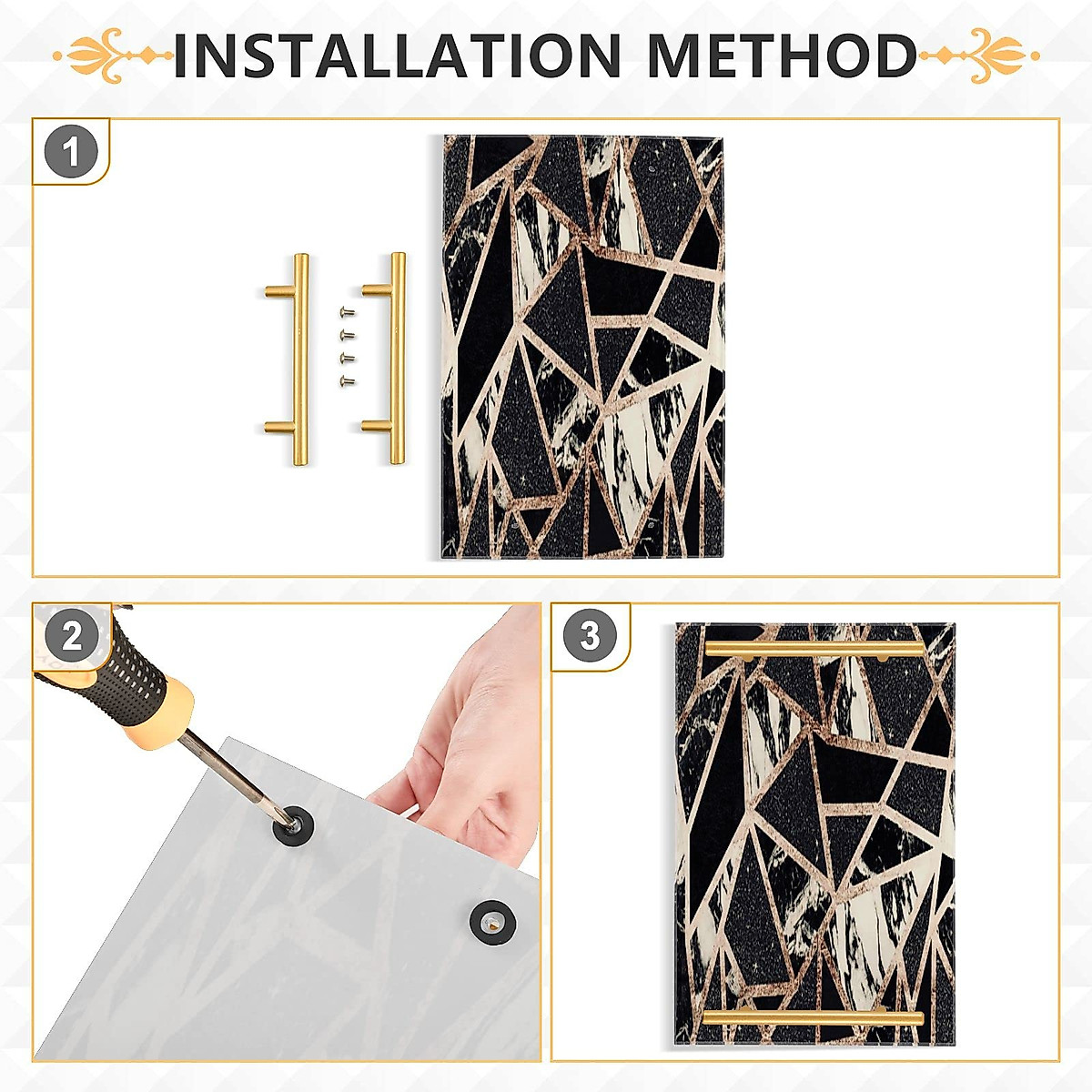 INSTALLATION METHOD

1

2

3