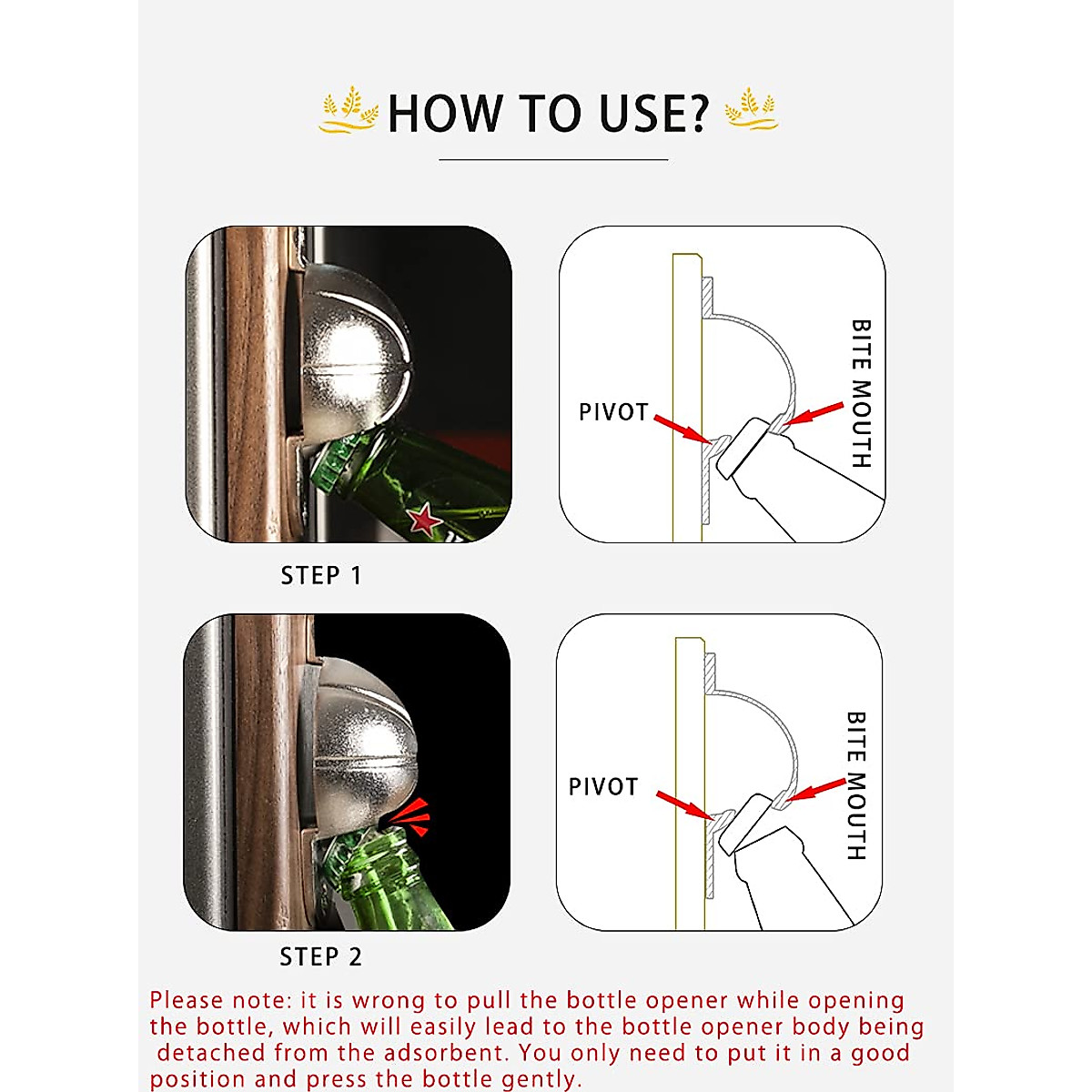 HOW TO USE?

PIVOT

BITE MOUTH

STEP 1

PIVOT

BITE MOUTH

STEP 2

Please note: it is wrong to pull the bottle opener while opening the bottle, which will easily lead to the bottle opener body being detached from the adsorbent. You only need to put it in a good position and press the bottle gently.