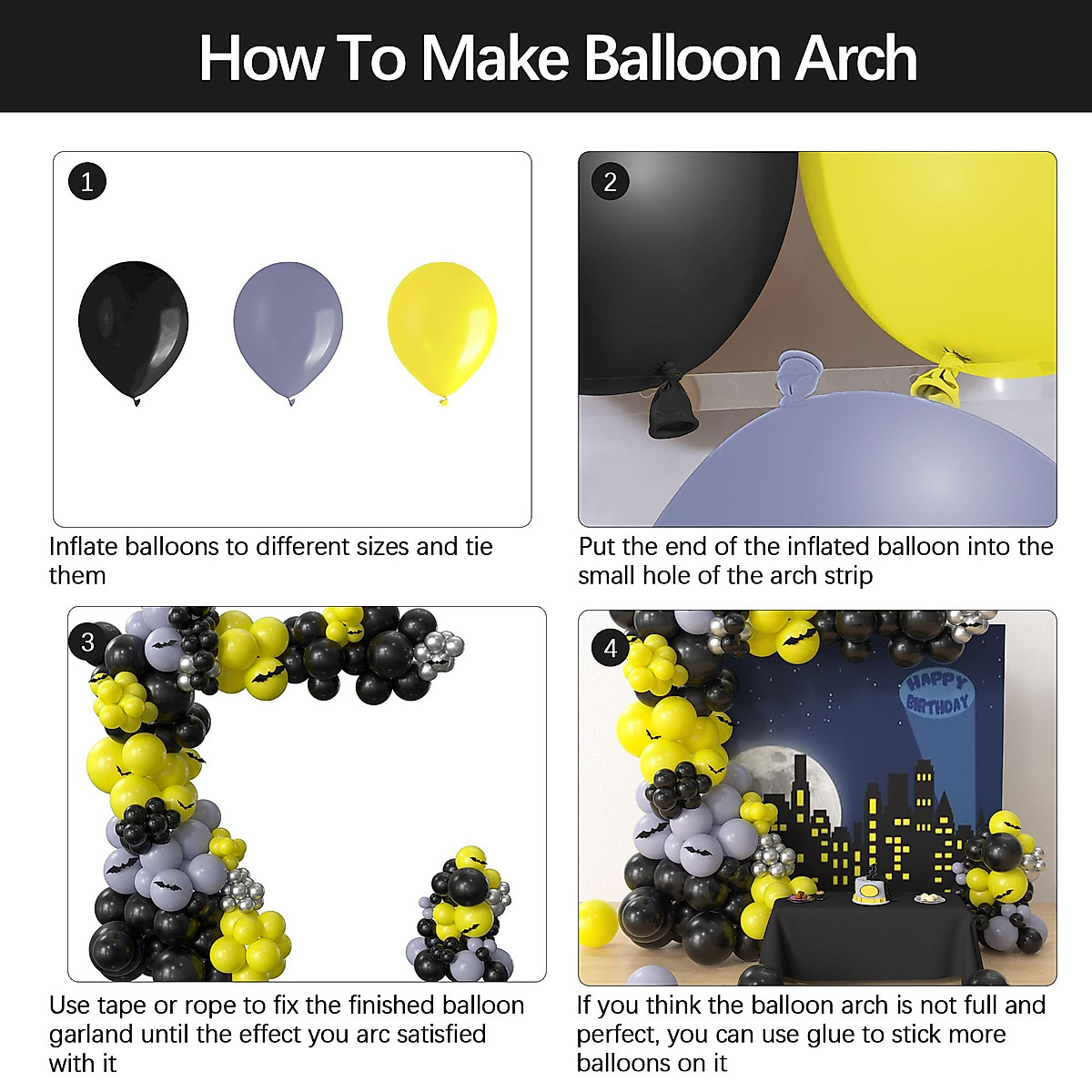 How To Make Balloon Arch

1

Inflate balloons to different sizes and tie them

2

Put the end of the inflated balloon into the small hole of the arch strip

3

Use tape or rope to fix the finished balloon garland until the effect you arc satisfied with it

4

HAPPY BIRTHDAY

If you think the balloon arch is not full and perfect, you can use glue to stick more balloons on it