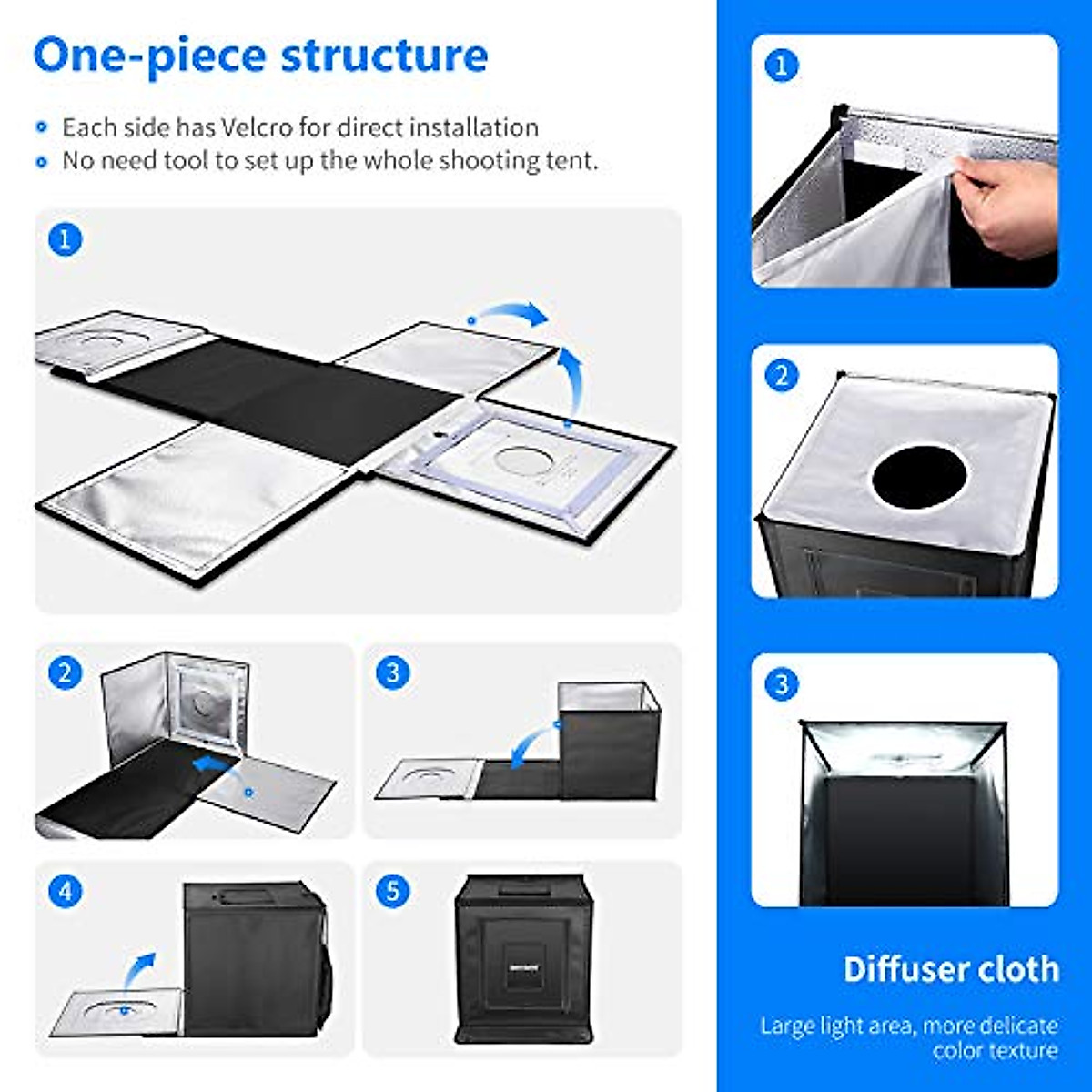 One-piece structure

Each side has Velcro for direct installation
No need tool to set up the whole shooting tent.

1

2

3

4

5

1

2

3

Diffuser cloth

Large light area, more delicate color texture