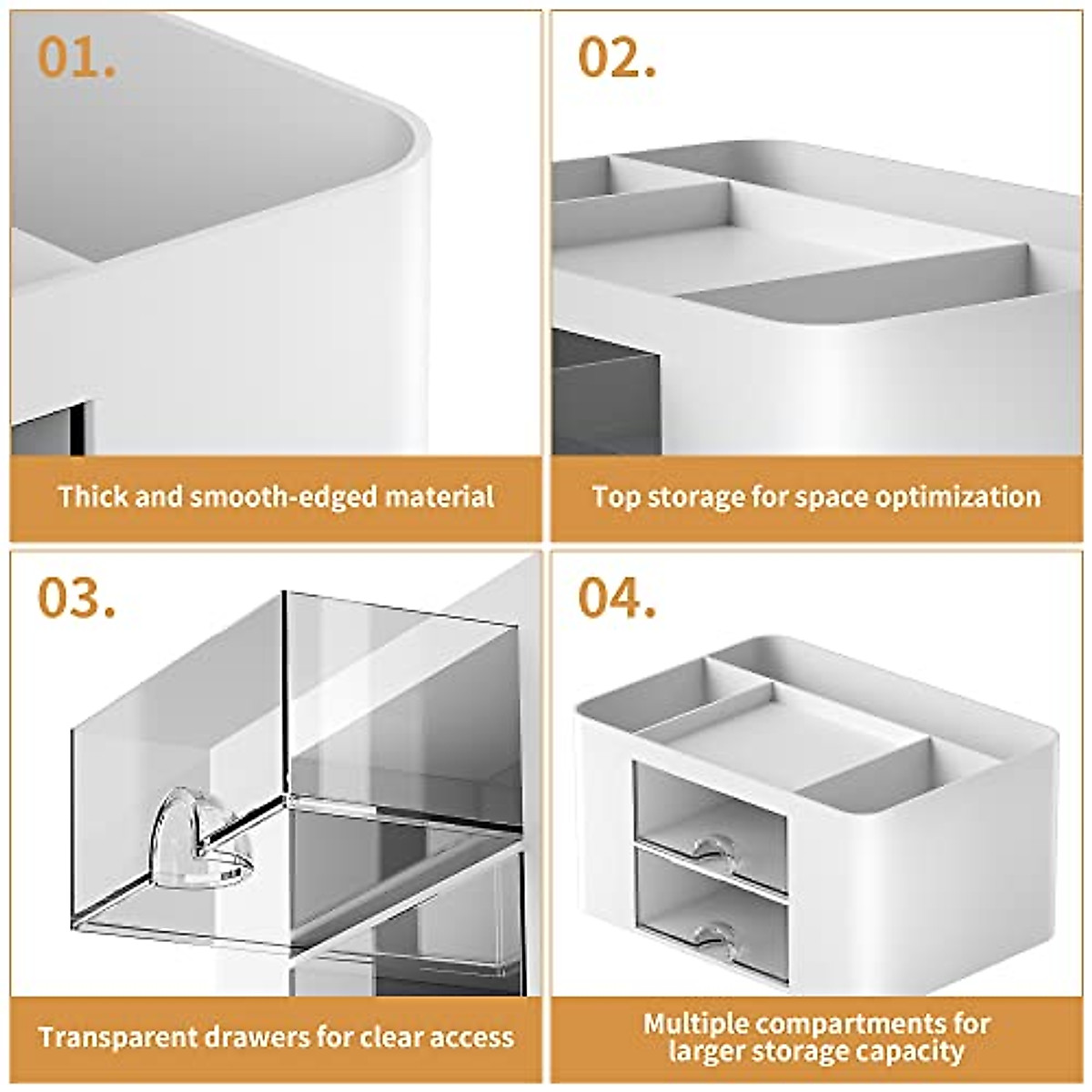 01.

Thick and smooth-edged material

02.

Top storage for space optimization

03.

Transparent drawers for clear access

04.

Multiple compartments for larger storage capacity