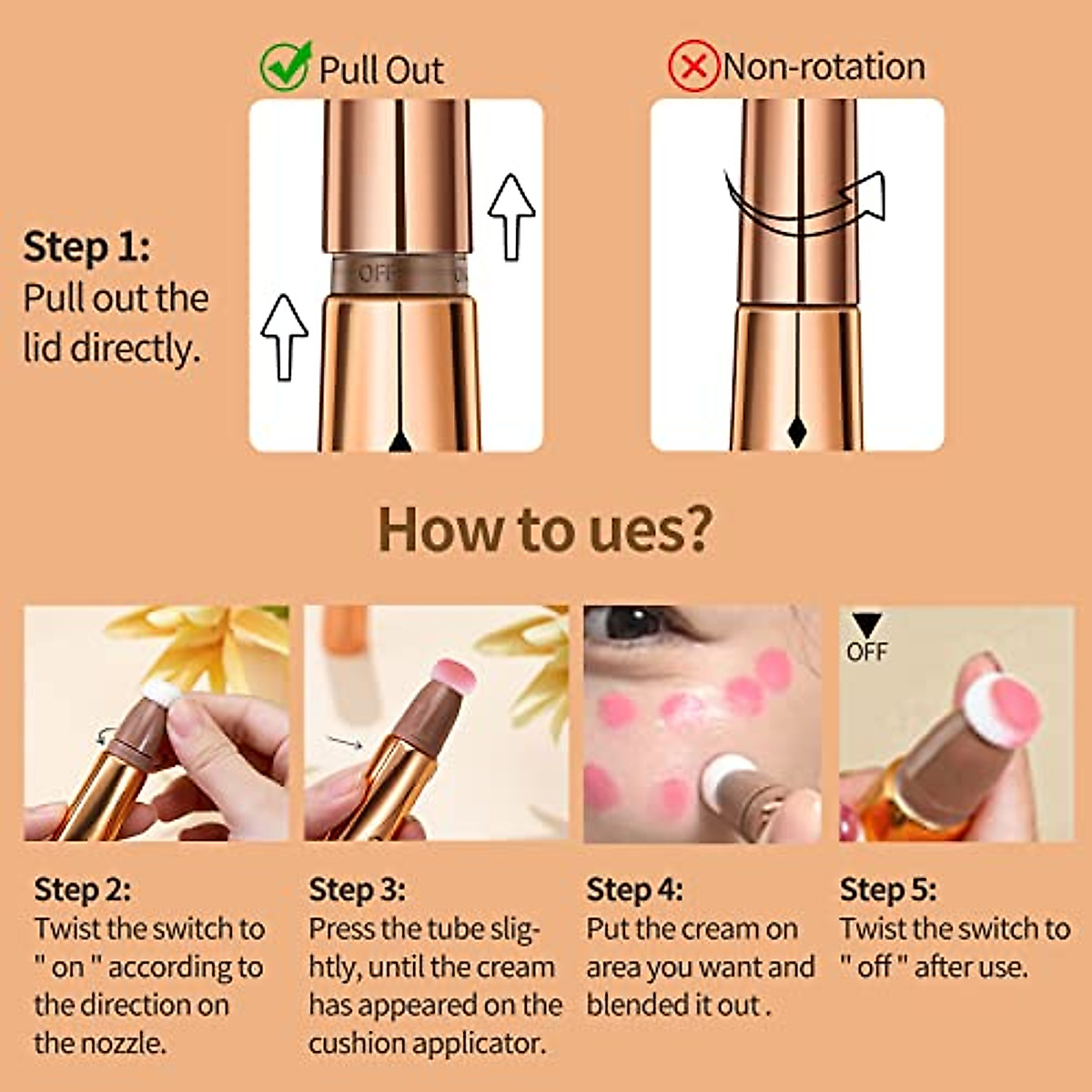 Pull Out

Non-rotation

Step 1:
Pull out the lid directly.

OFF

How to ues?

OFF

Step 2:
Twist the switch to " on " according to the direction on the nozzle.

Step 3:
Press the tube slightly, until the cream has appeared on the cushion applicator.

Step 4:
Put the cream on area you want and blended it out .

Step 5:
Twist the switch to " off " after use.