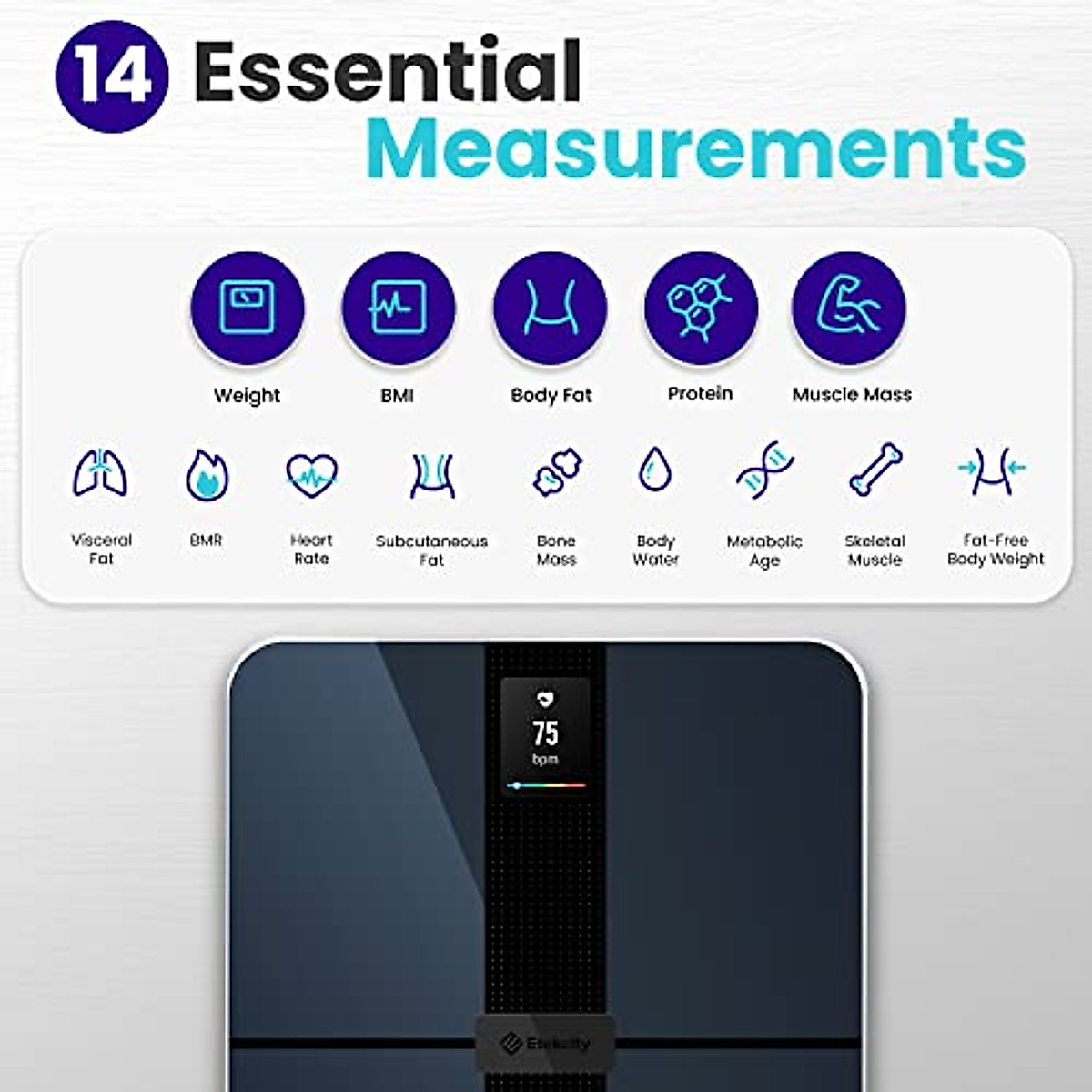 14 Essential Measurements

Weight
BMI
Body Fat
Protein
Muscle Mass

Visceral Fat
BMR
Heart Rate
Subcutaneous Fat
Bone Mass
Body Water
Metabolic Age
Skeletal Muscle
Fat-Free Body Weight

75
bpm

Etekcity