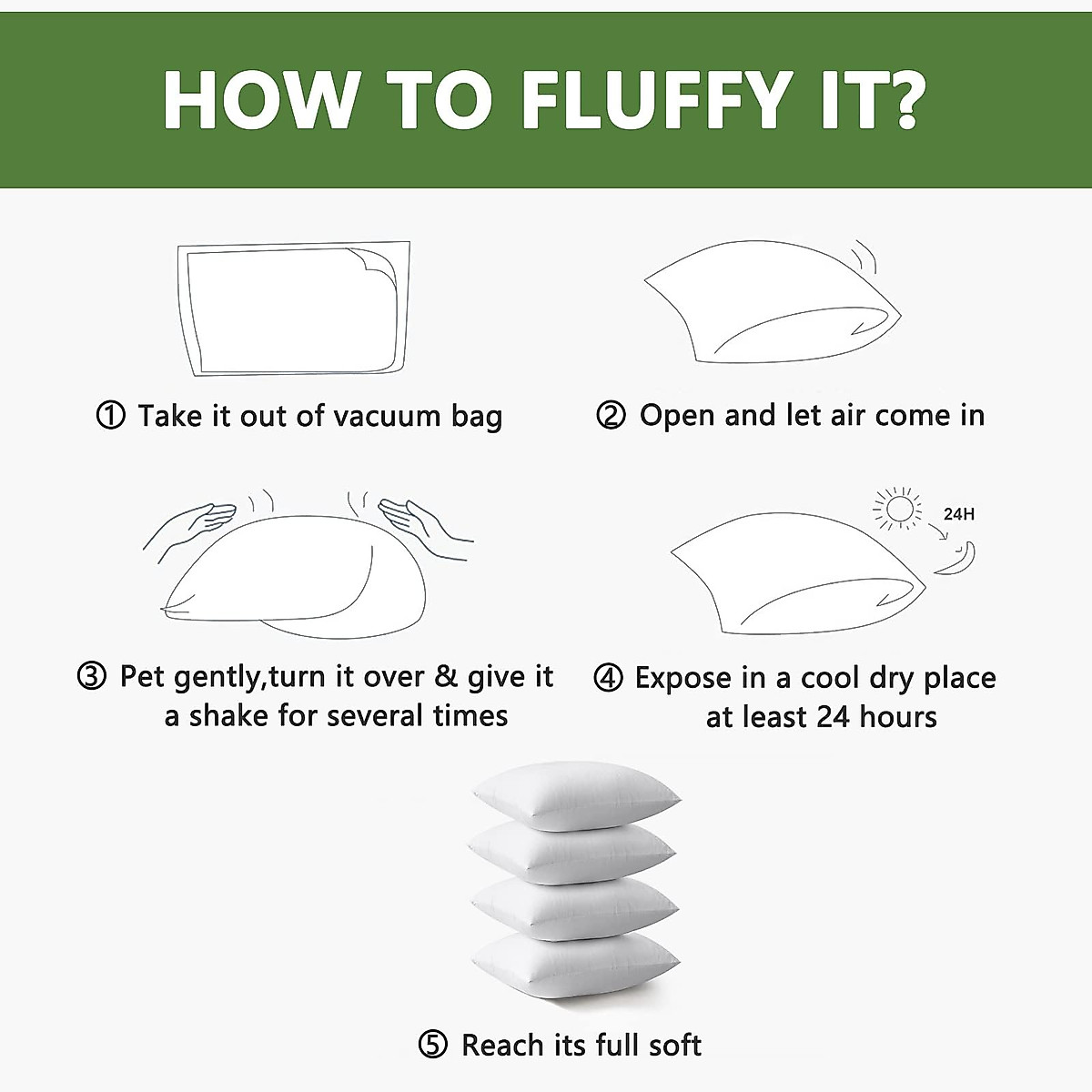 HOW TO FLUFFY IT?

① Take it out of vacuum bag

② Open and let air come in

③ Pet gently,turn it over & give it a shake for several times

24H

④ Expose in a cool dry place at least 24 hours

⑤ Reach its full soft