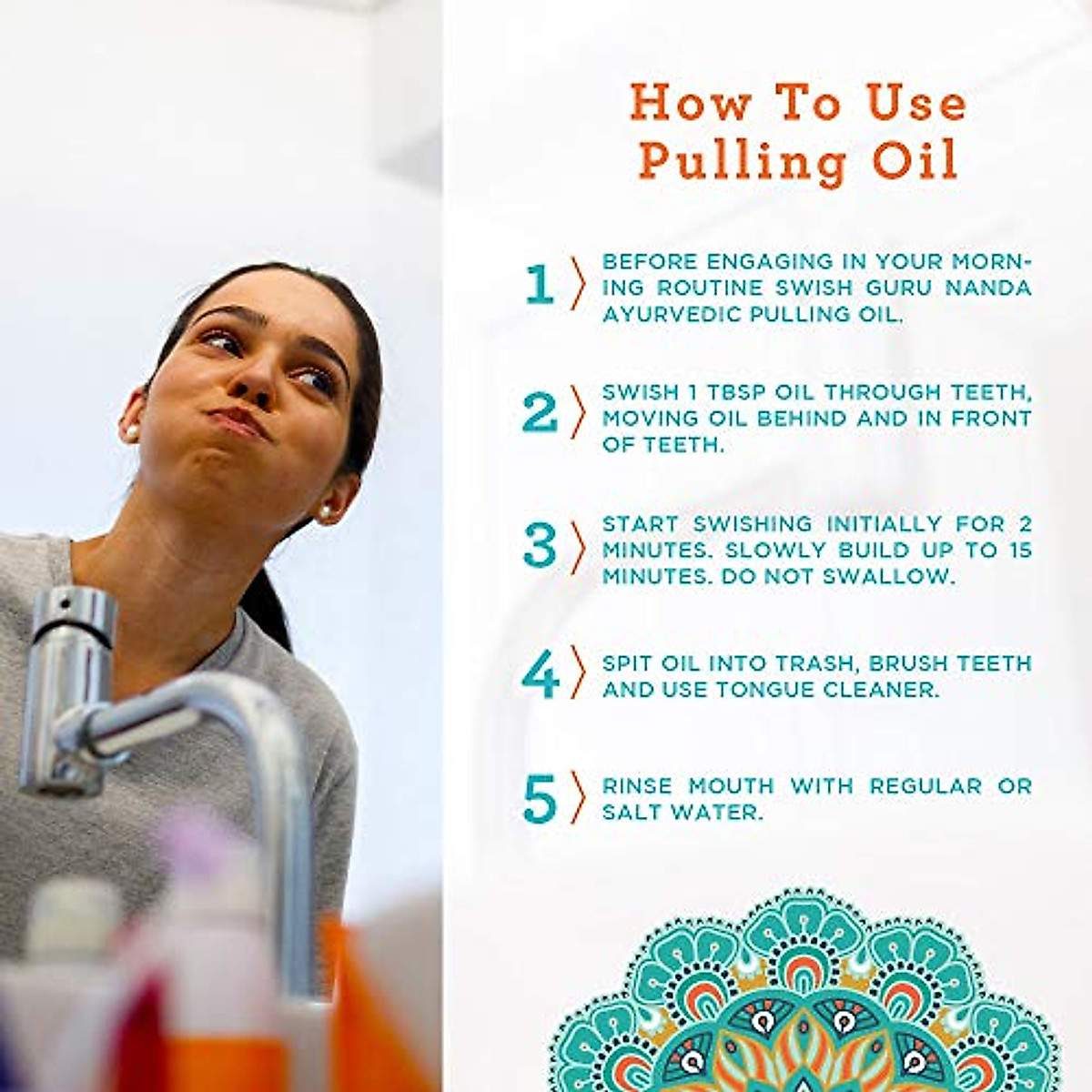 How To Use Pulling Oil

1 BEFORE ENGAGING IN YOUR MORNING ROUTINE SWISH GURU NANDA AYURVEDIC PULLING OIL.

2 SWISH 1 TBSP OIL THROUGH TEETH, MOVING OIL BEHIND AND IN FRONT OF TEETH.

3 START SWISHING INITIALLY FOR 2 MINUTES. SLOWLY BUILD UP TO 15 MINUTES. DO NOT SWALLOW.

4 SPIT OIL INTO TRASH, BRUSH TEETH AND USE TONGUE CLEANER.

5 RINSE MOUTH WITH REGULAR OR SALT WATER.