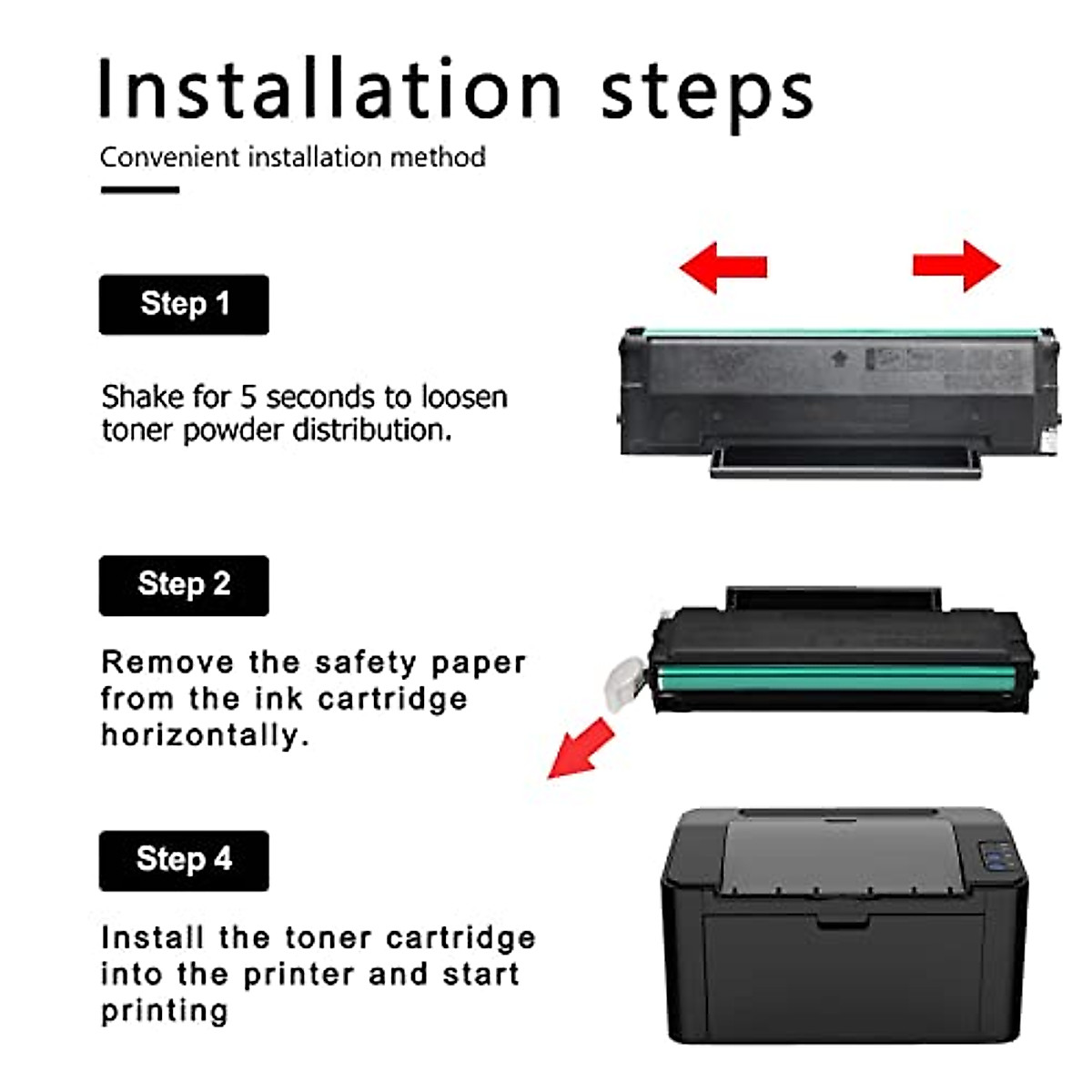 Installation steps

Convenient installation method

Step 1

Shake for 5 seconds to loosen toner powder distribution.

Step 2

Remove the safety paper from the ink cartridge horizontally.

Step 4

Install the toner cartridge into the printer and start printing