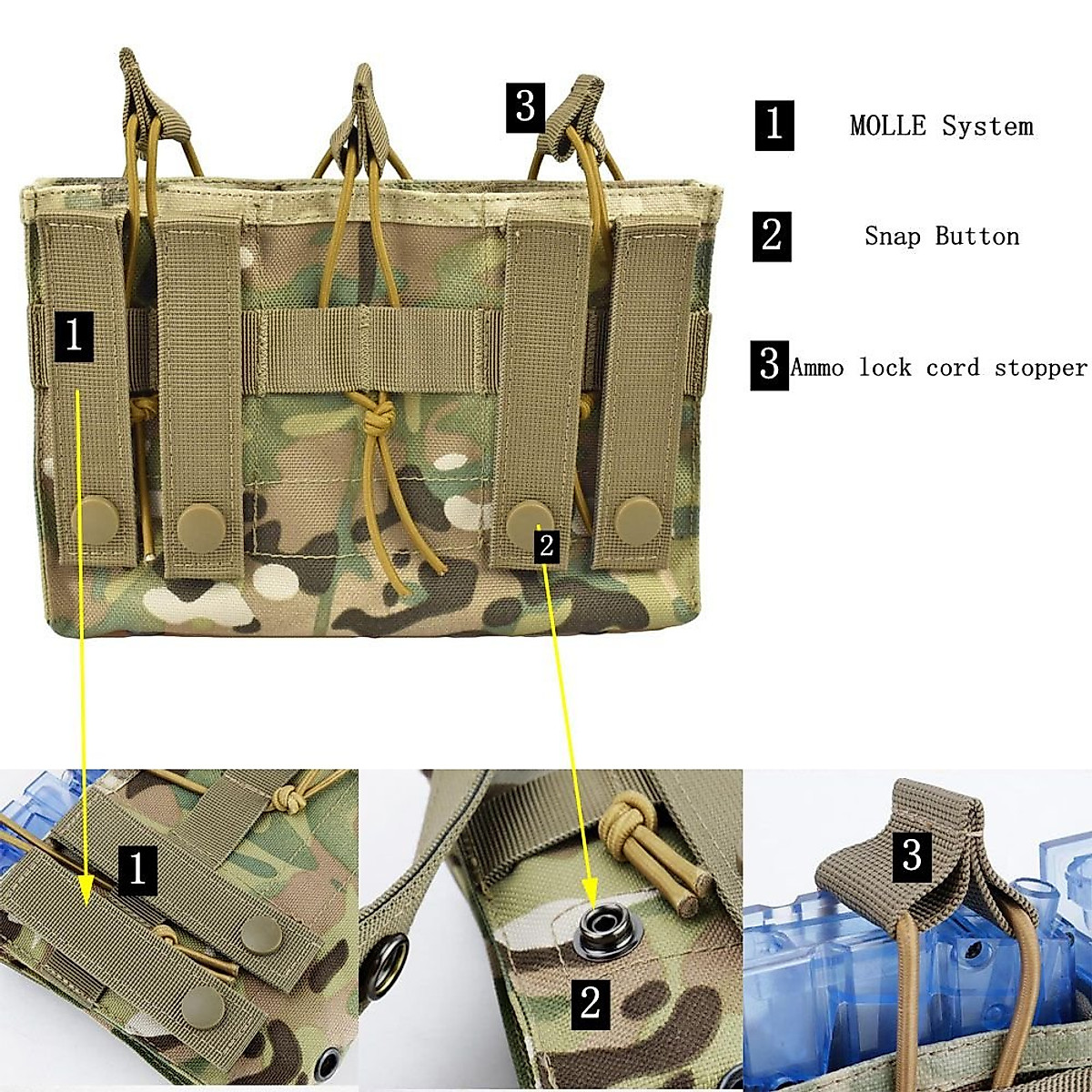 3

1 MOLLE System

2 Snap Button

3 Ammo lock cord stopper

1

2

1

2

3